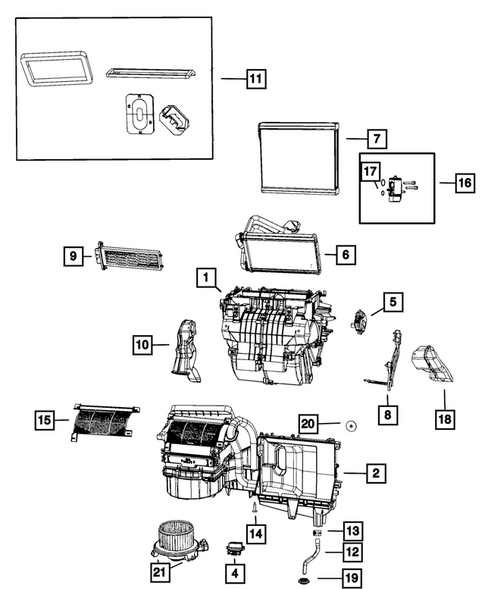 11
7
17
16
9
6
1
5
10
8
18
15
20
2
14
13
12
21
4
19