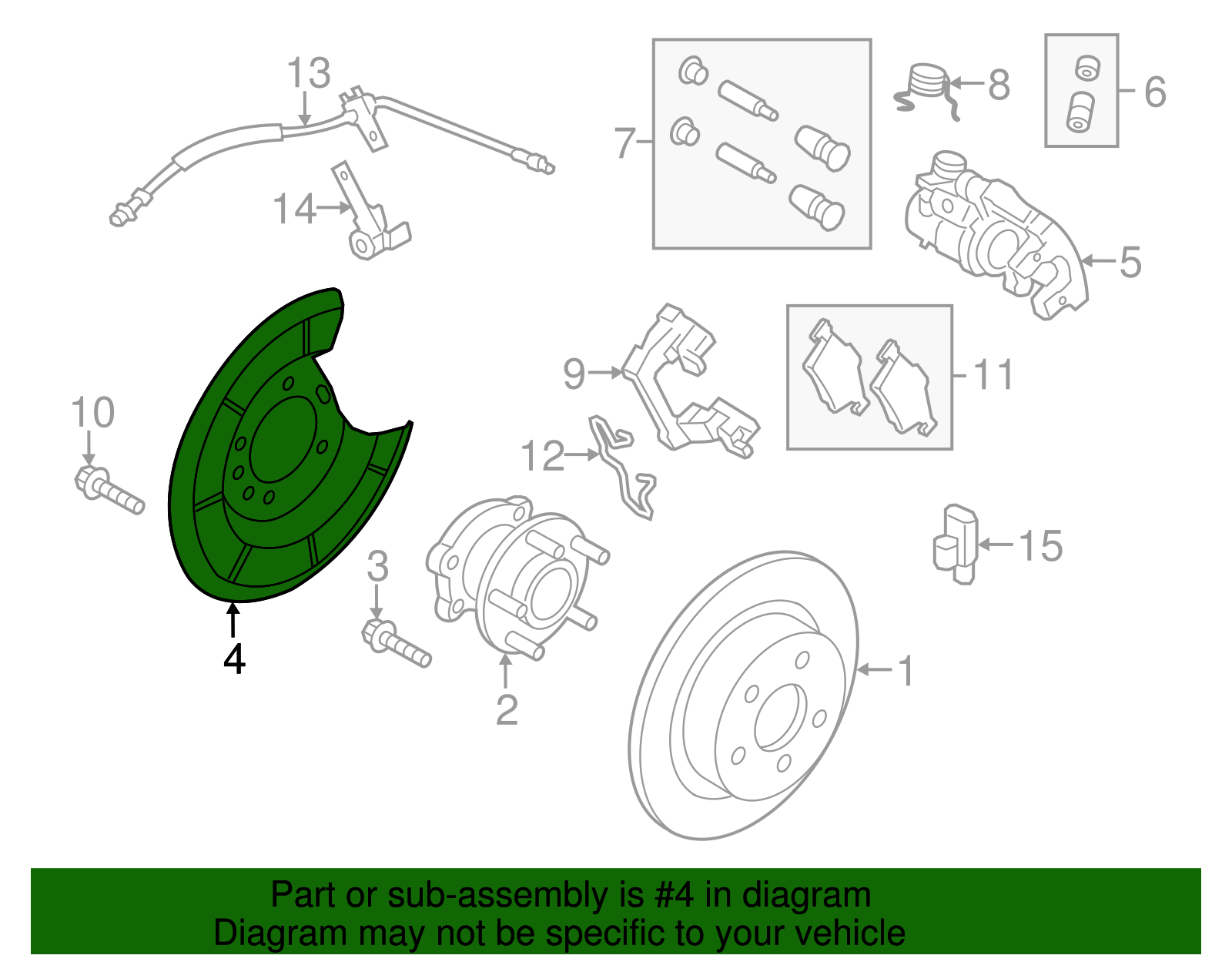 13
7
8
6
14
5
9
11
10
12
15
3
4
2
1

Part or sub-assembly is #4 in diagram
Diagram may not be specific to your vehicle