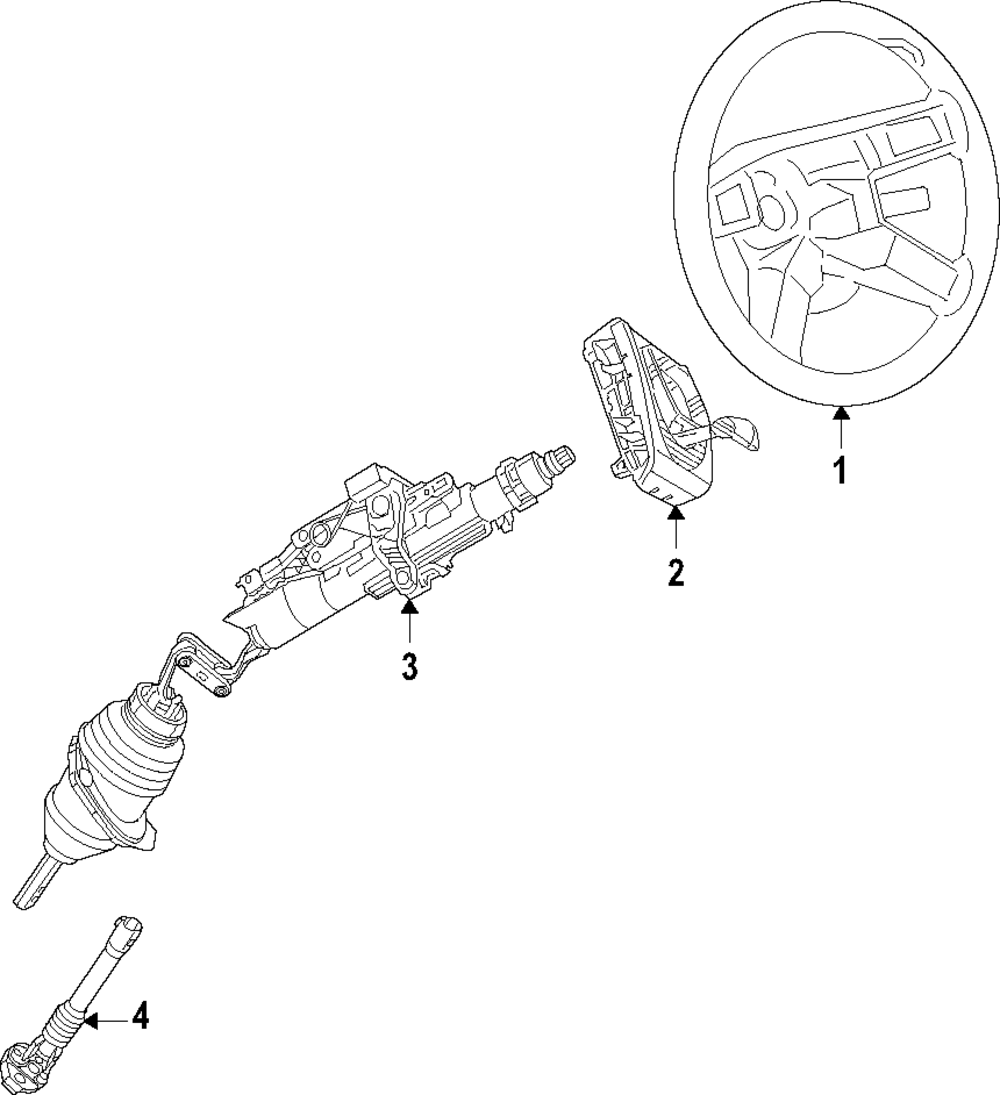 1
2
3
4