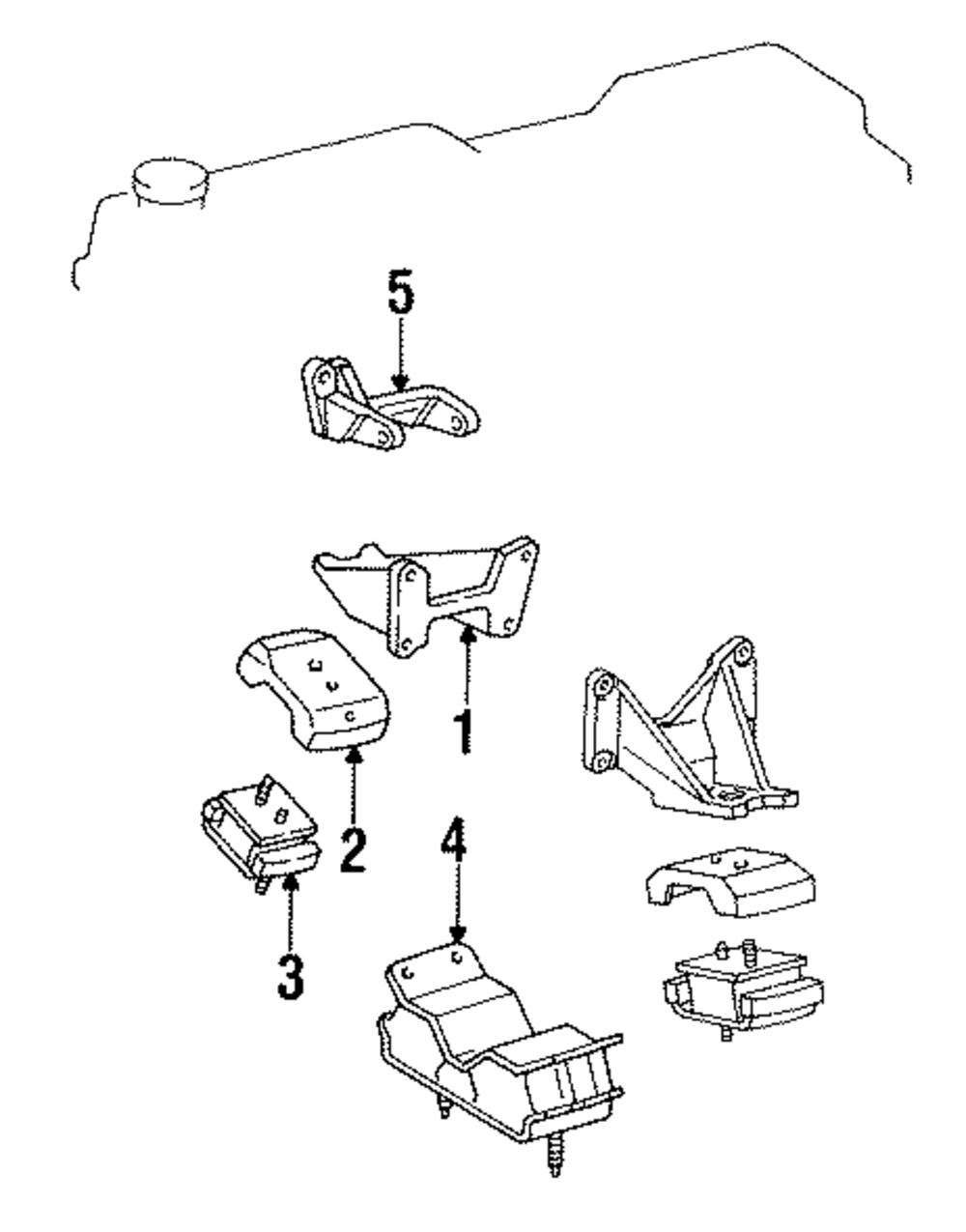 5
1
2
4
3