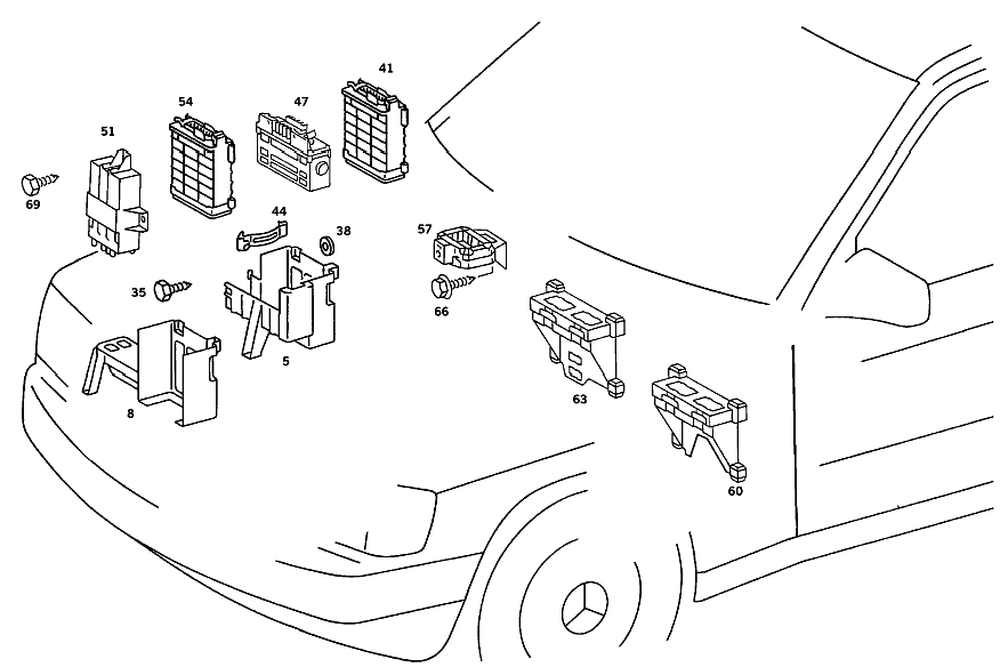 41
54
47
51
69
44
38
57
35
66
5
8
63
60