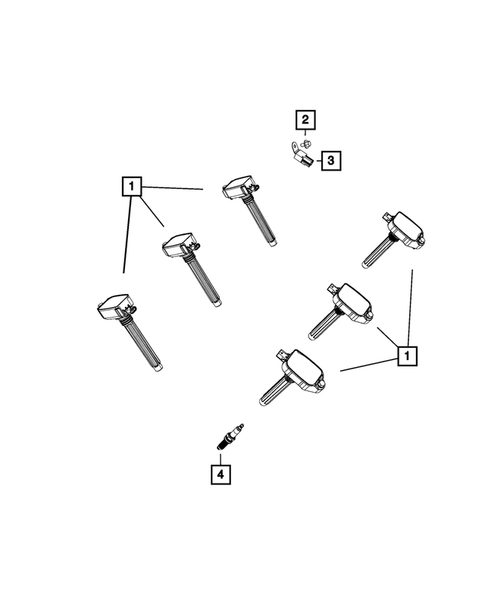 2
3
1
1
4