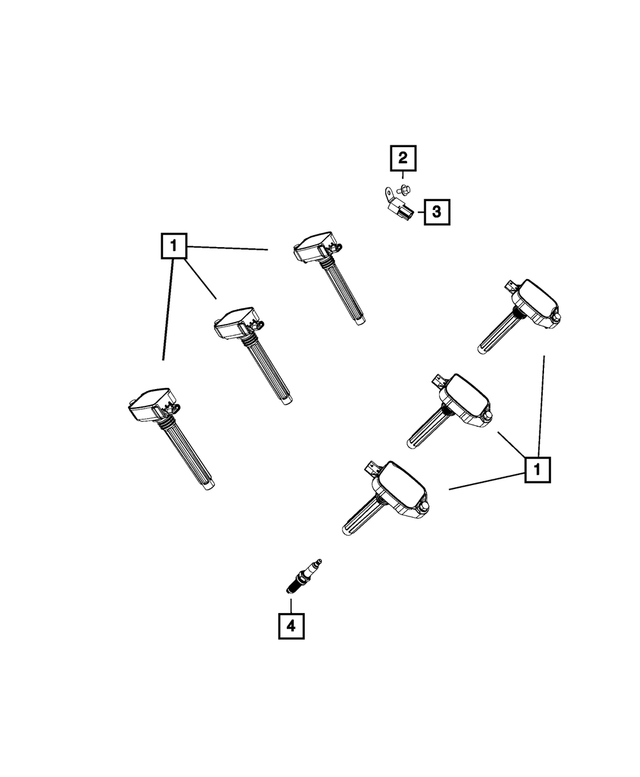 2
3
1
1
4