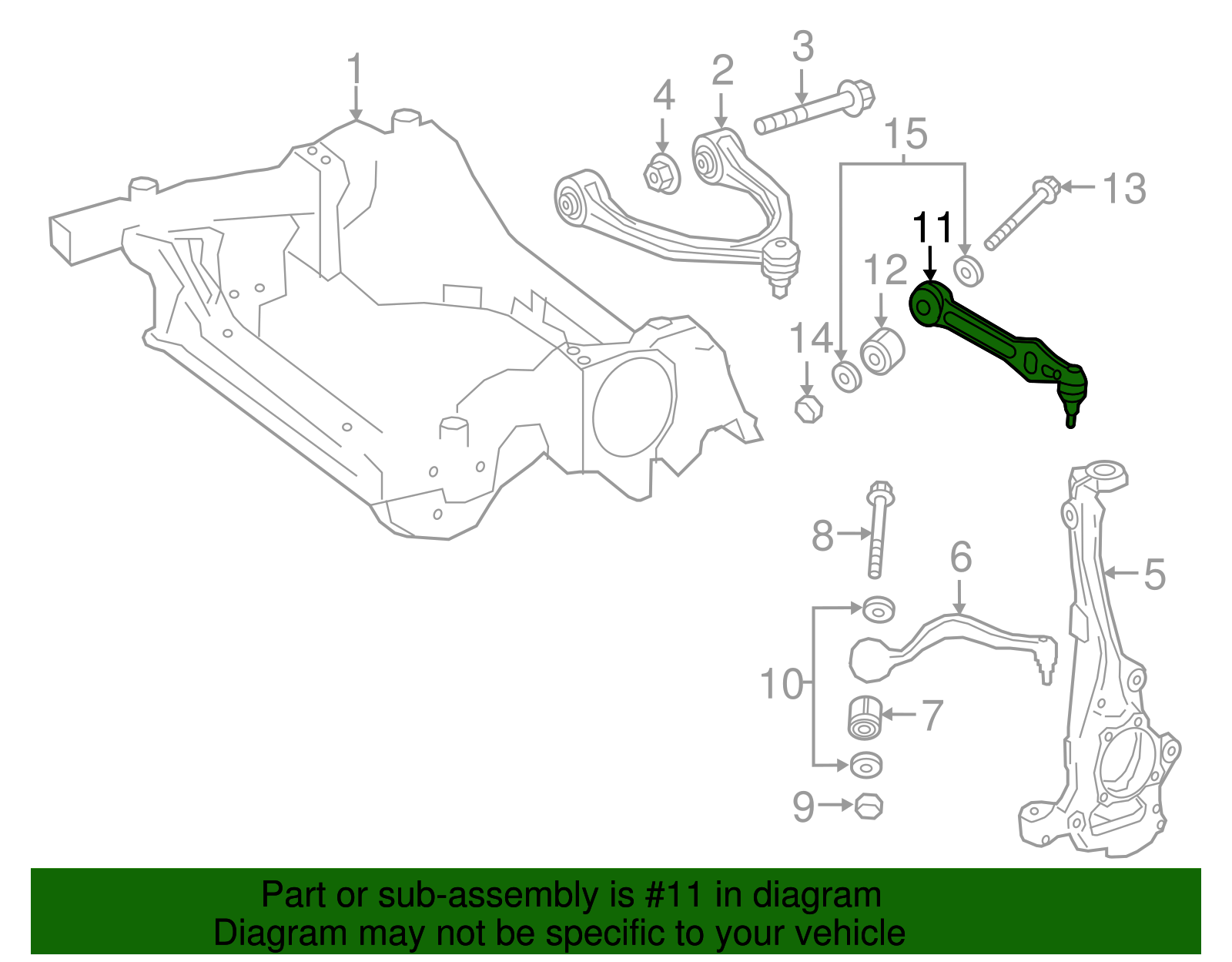 1
4
2
3
15
13
11
12
14
8
6
5
10
7
9

Part or sub-assembly is #11 in diagram
Diagram may not be specific to your vehicle