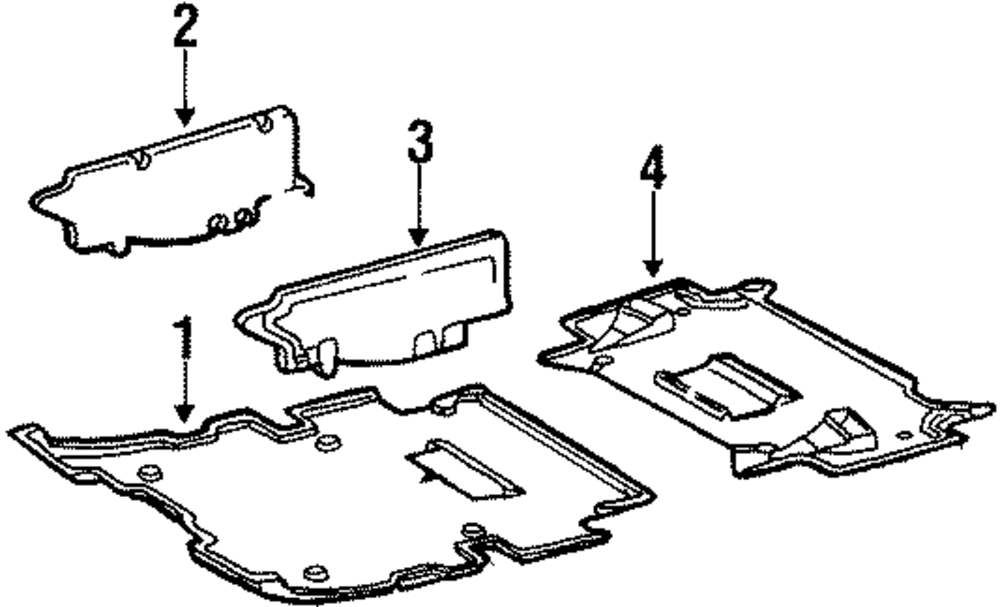 2
3
4
1