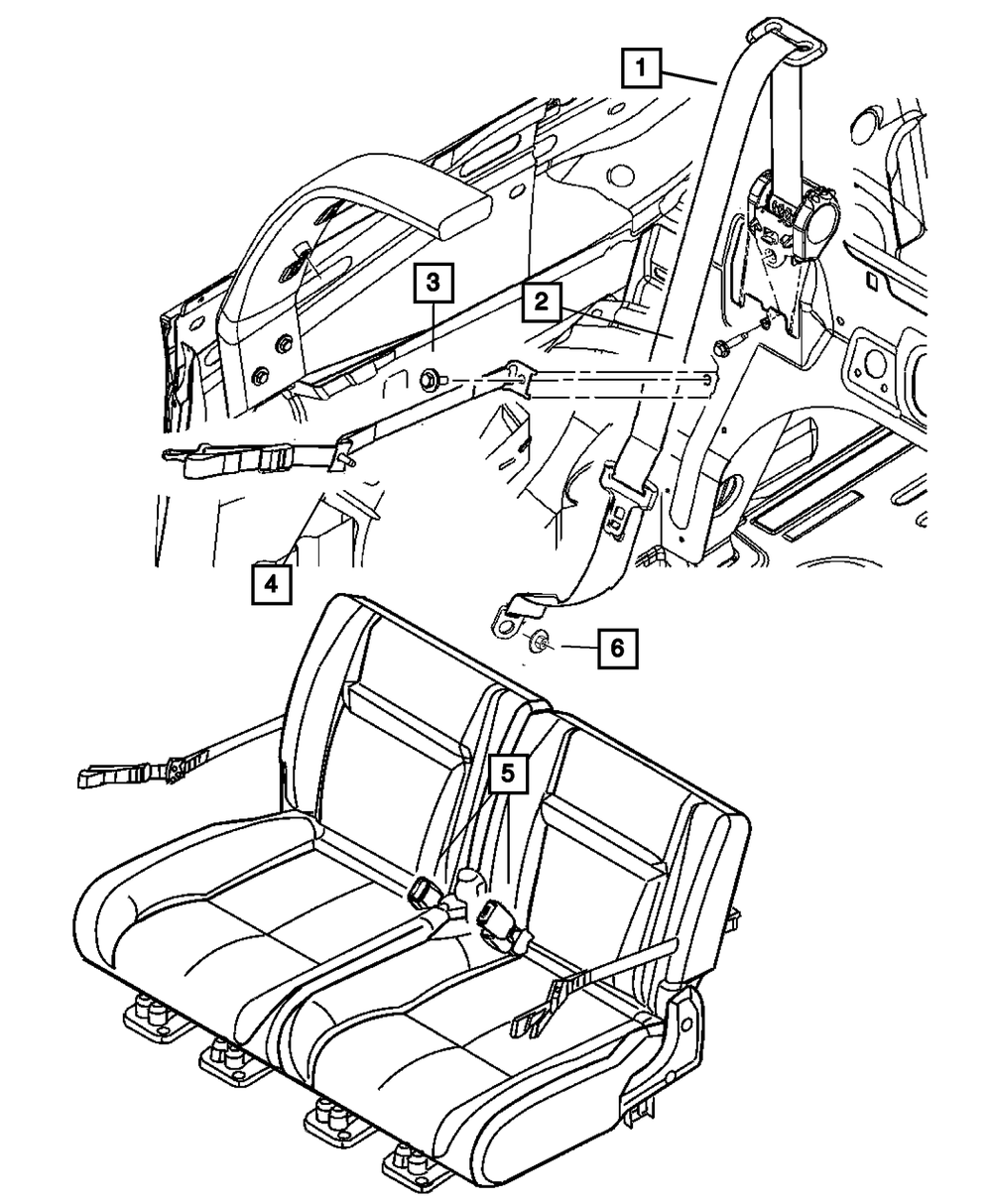 1
3
2
4
6
5