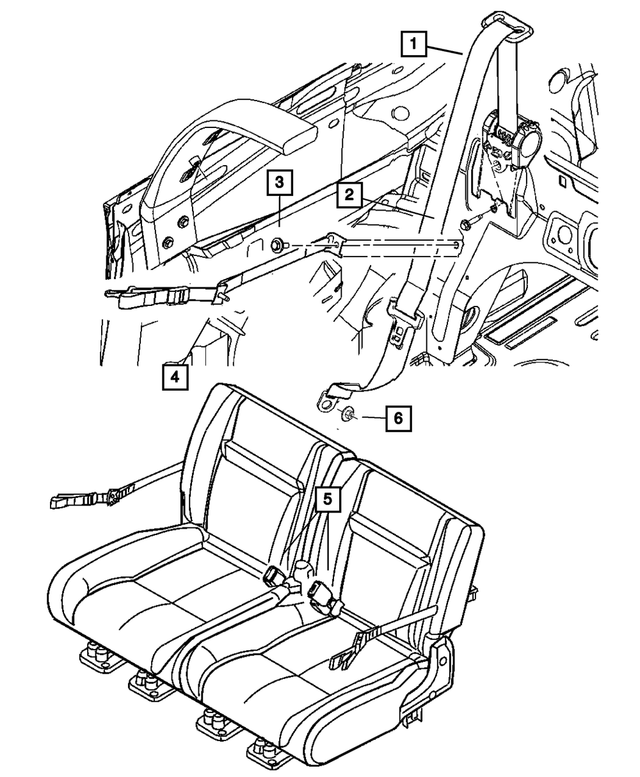 1
3
2
4
6
5