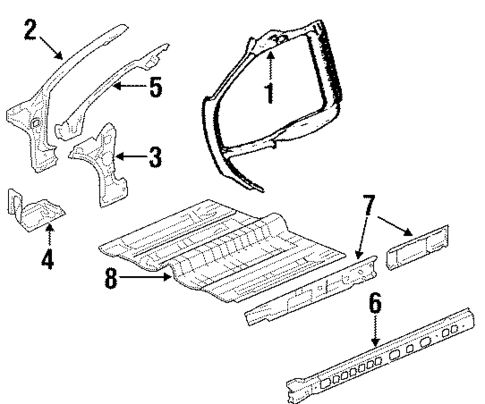 2
5
1
3
4
7
8
6