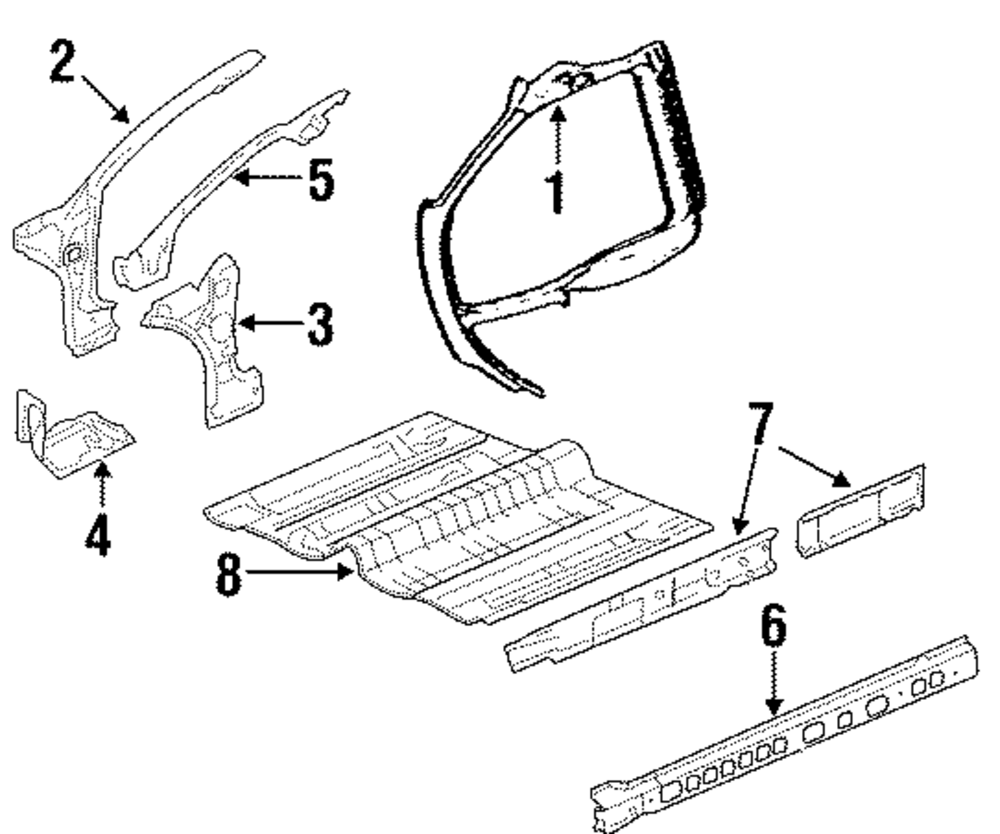 2
5
1
3
4
7
8
6