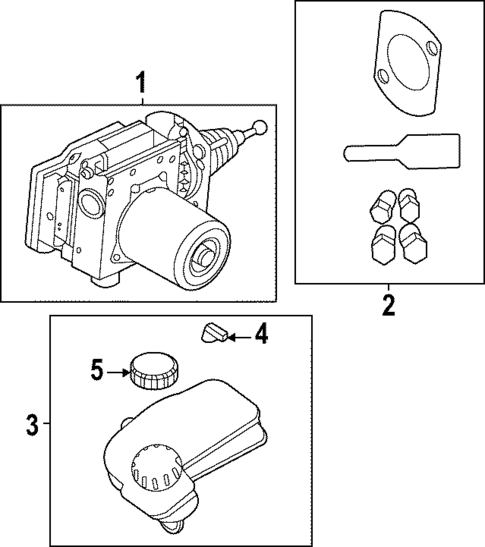 1
2
4
5
3