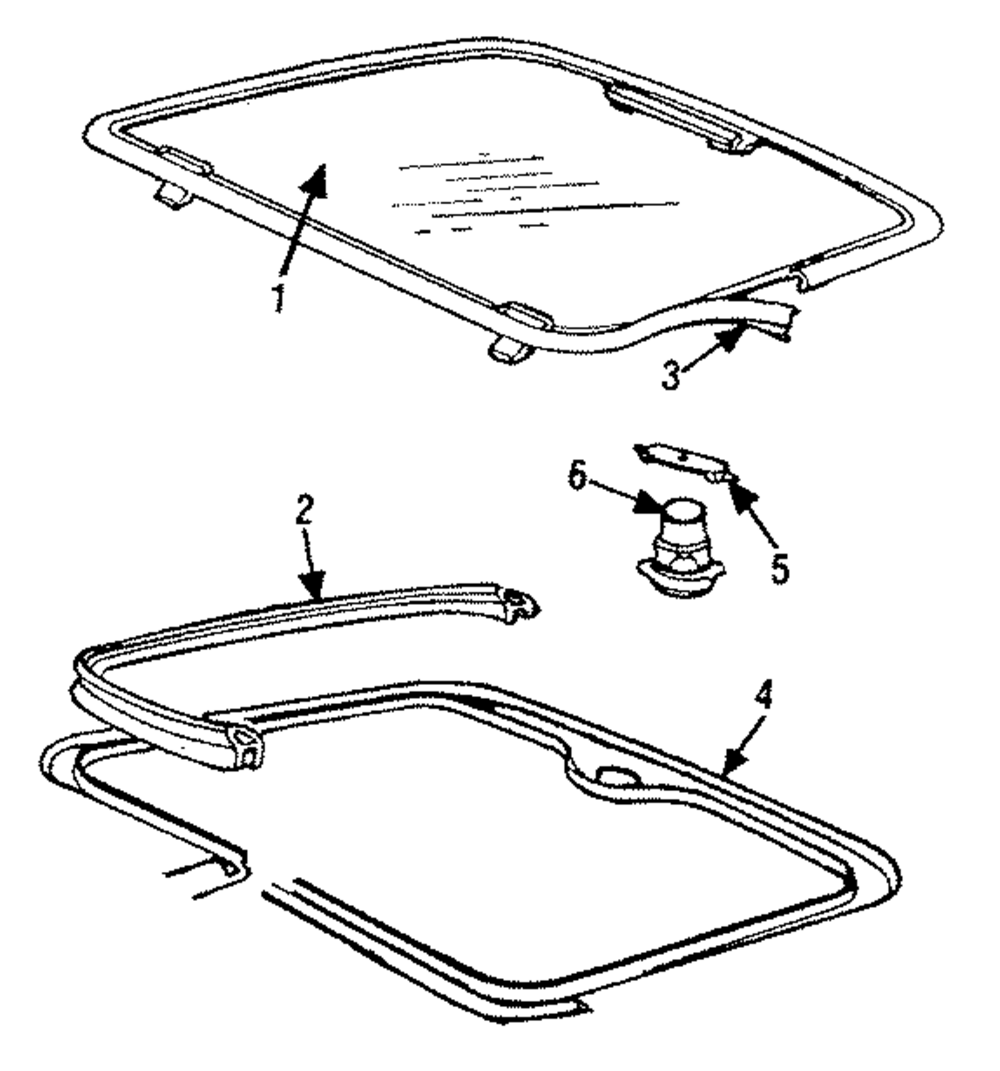 1
3
6
5
2
4