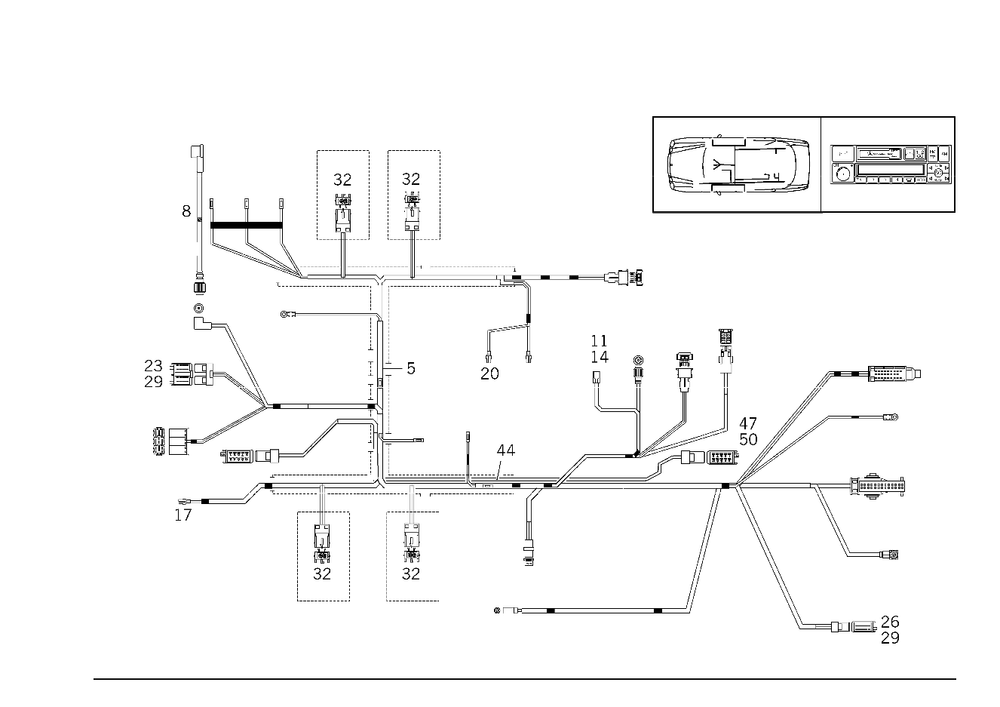 32
32
8
5
20
11
14
23
29
47
50
44
17
32
32
26
29