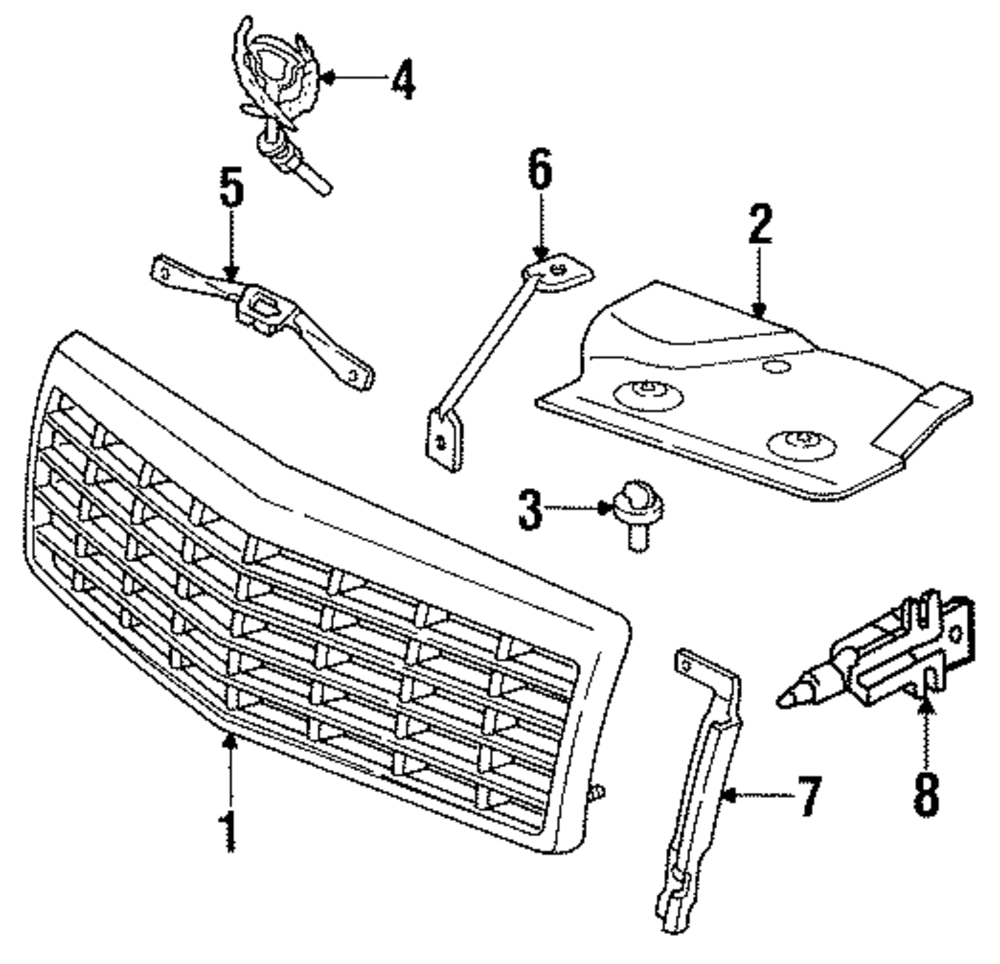 4
5
6
2
3
1
7
8