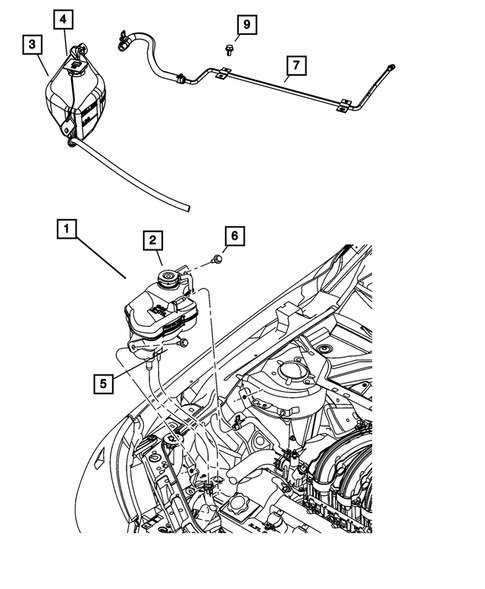 4
3
9
7
1
2
6
5