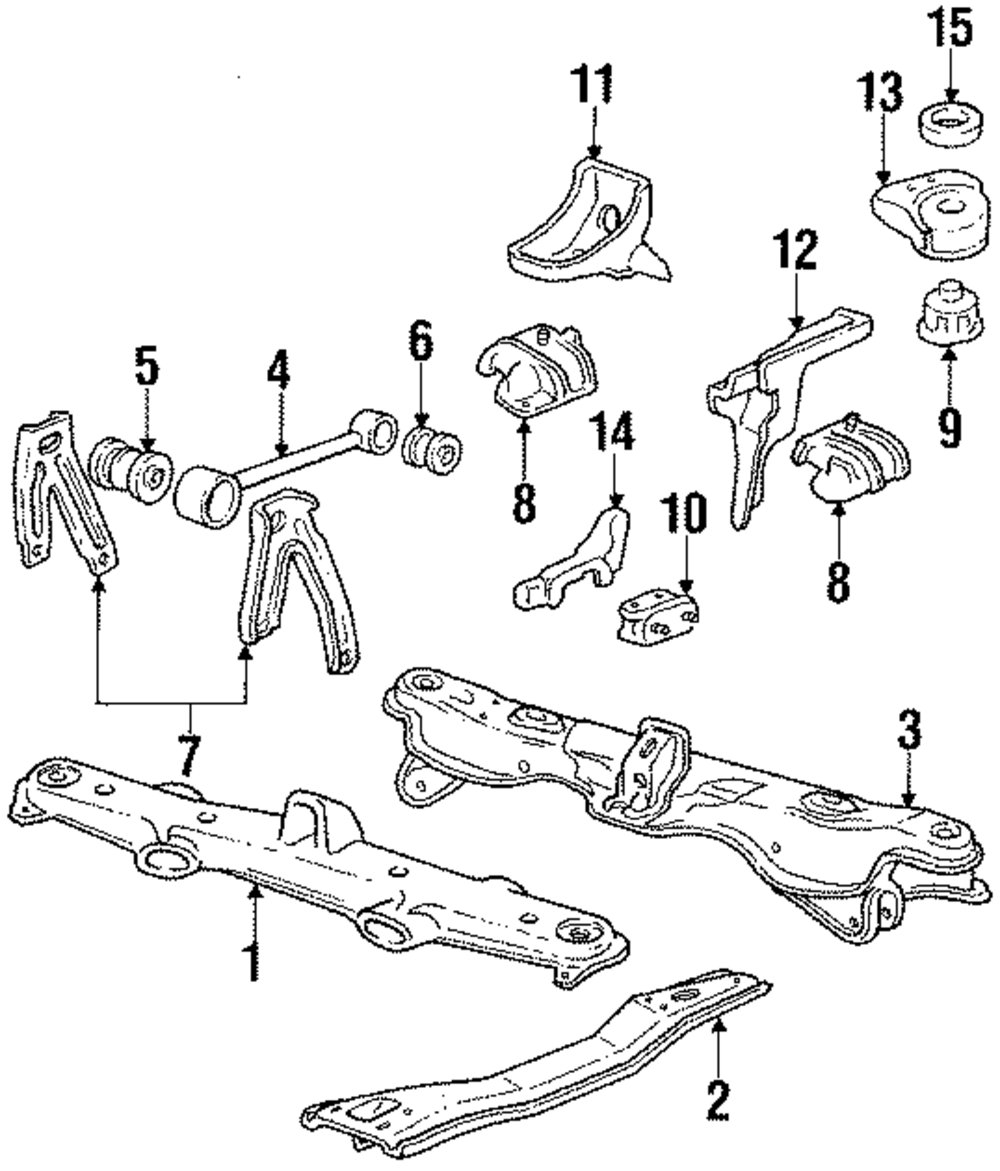 15
11
13
12
5
4
6
9
8
14
10
8
7
3
1
2