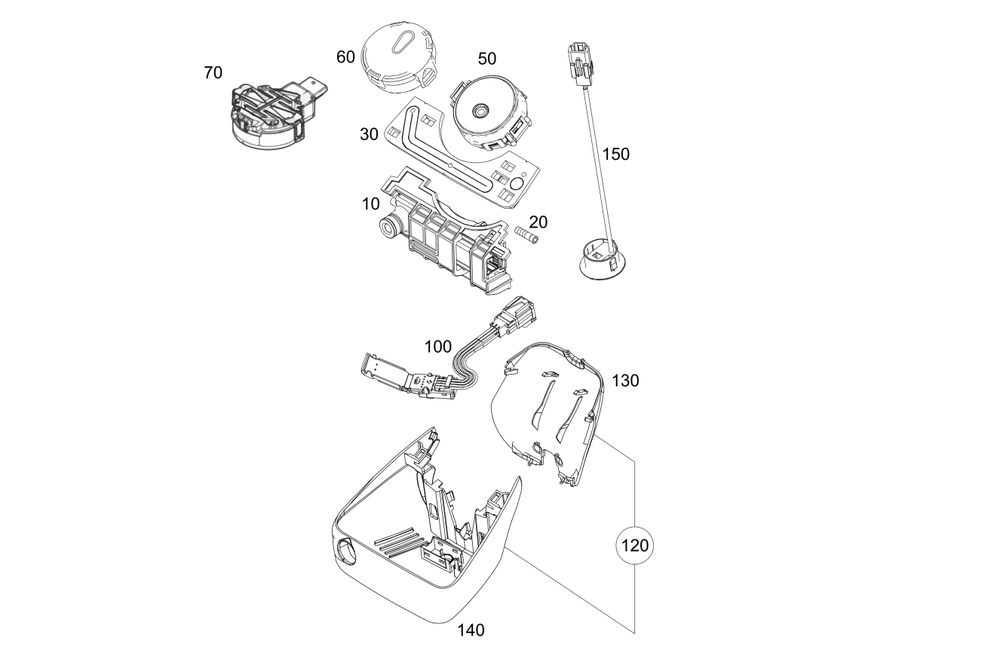 70
60
50
30
150
10
20
100
130
120
140