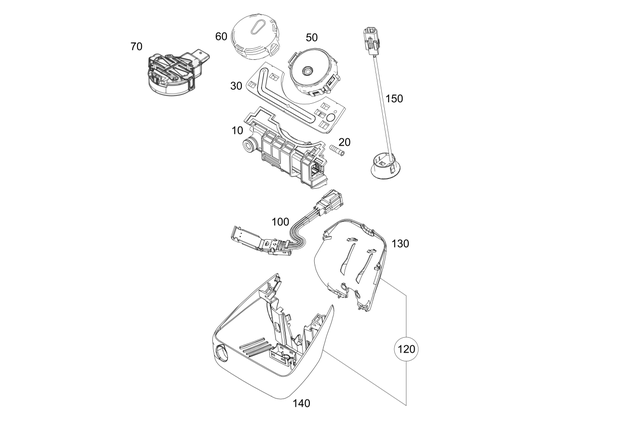 70

60

50

30

150

10

20

100

130

120

140