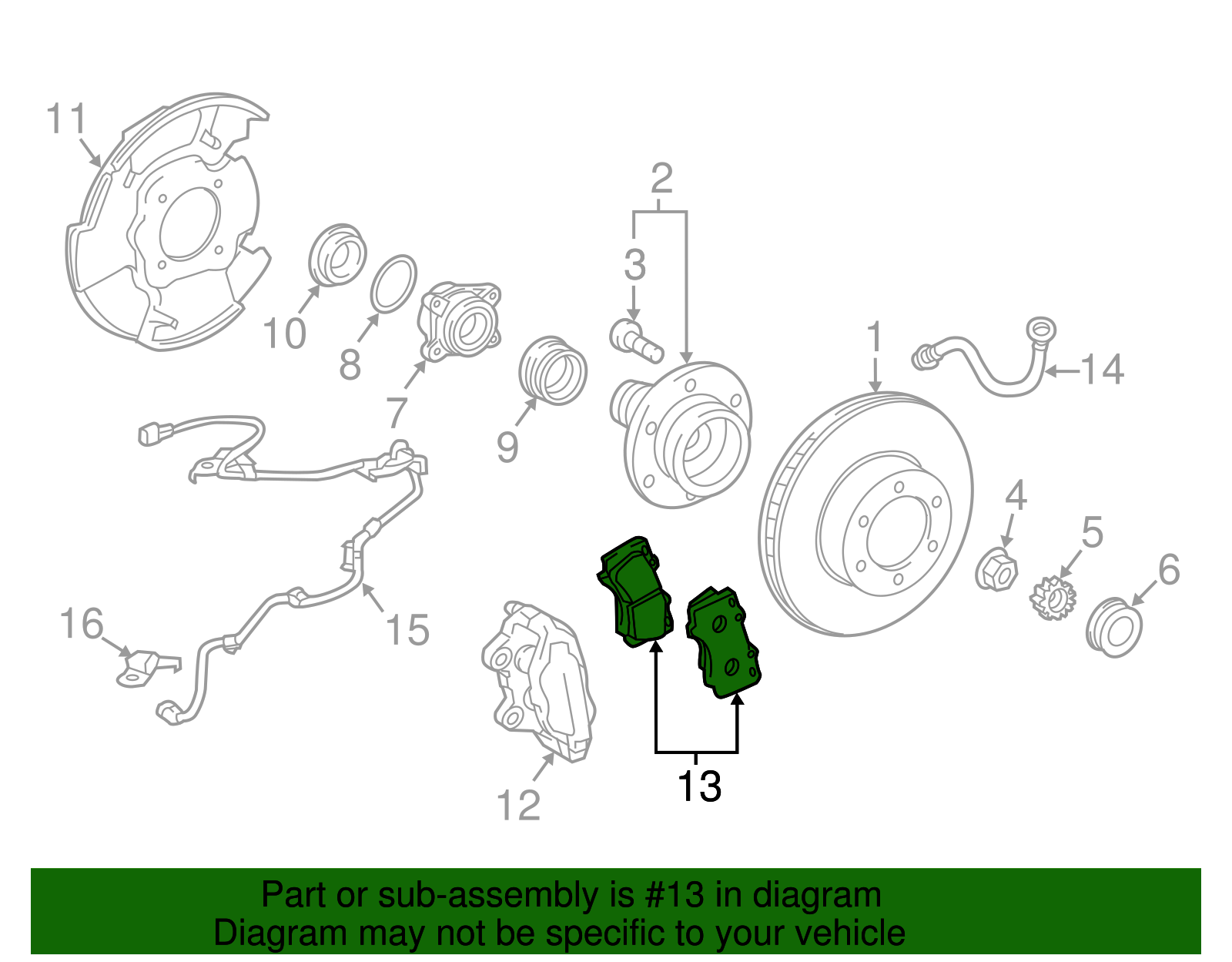 11

2

3

10

8

7

9

1

14

4

5

6

16

15

12

13

Part or sub-assembly is #13 in diagram
Diagram may not be specific to your vehicle