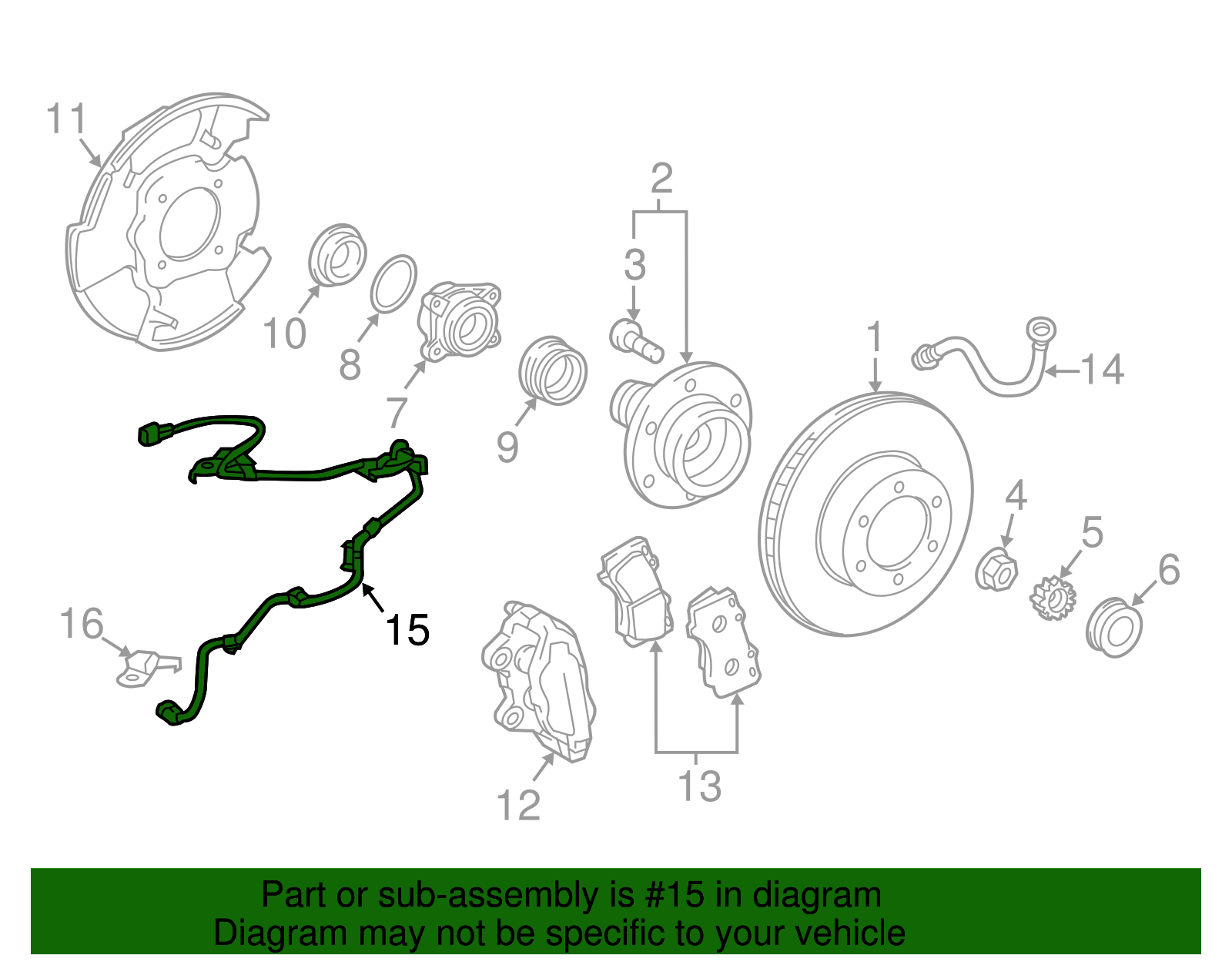 11
2
3
10
8
7
9
1
14
4
5
6
15
16
12
13

Part or sub-assembly is #15 in diagram
Diagram may not be specific to your vehicle