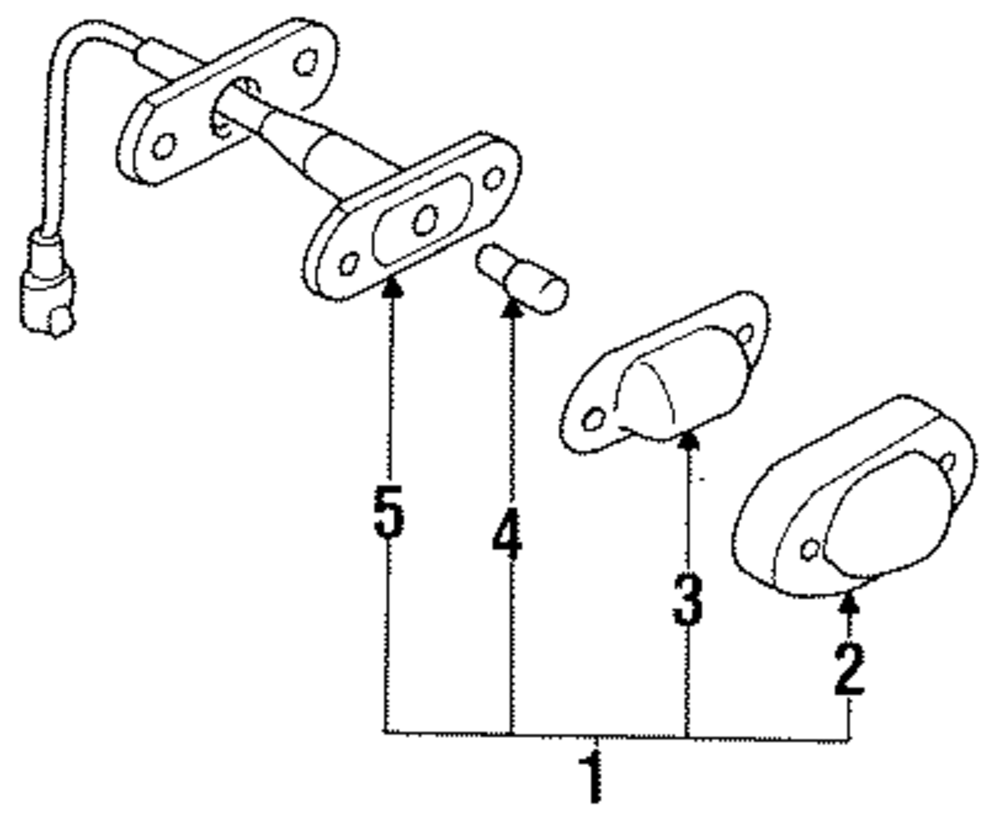 5
4
3
2
1