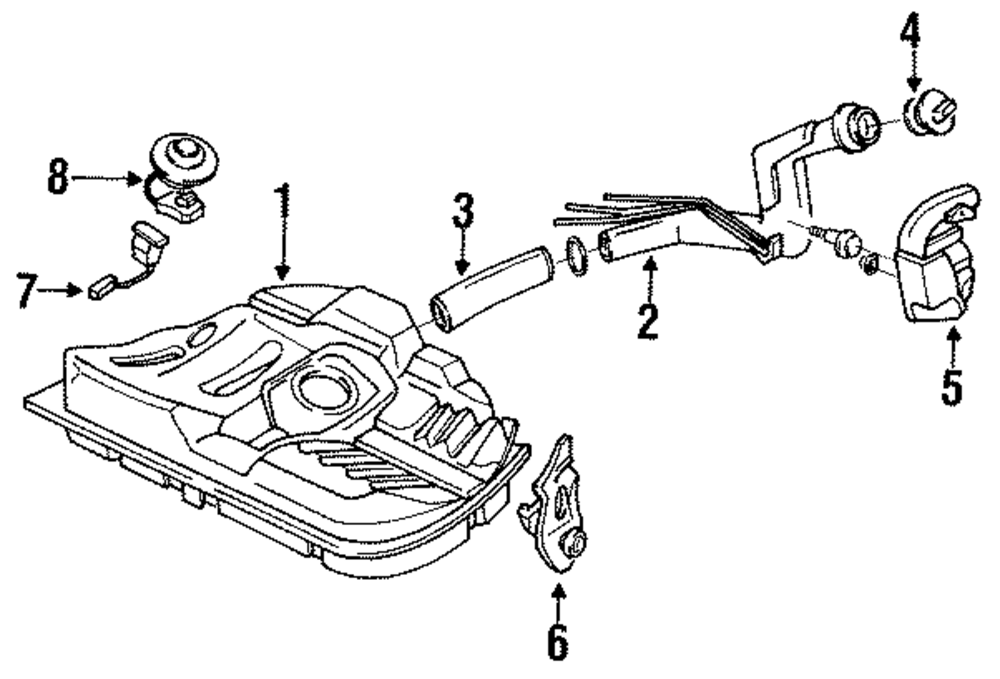 4
8
1
3
2
7
5
6