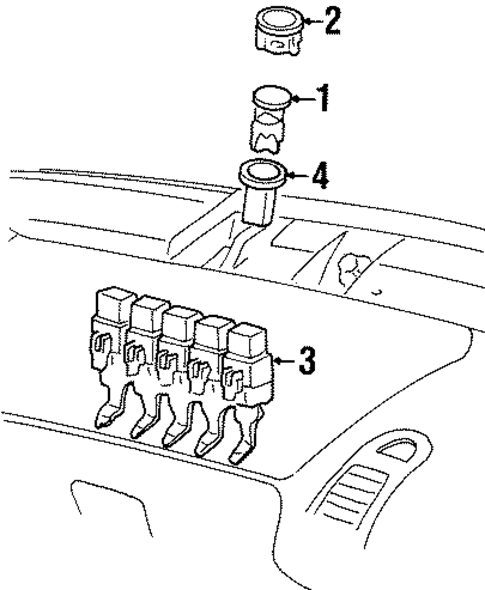 2
1
4
3