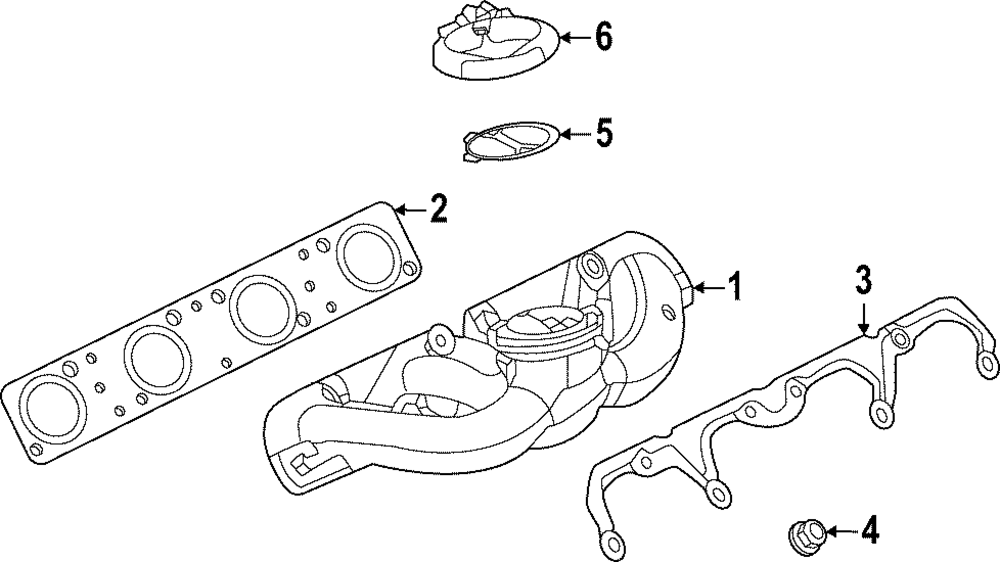 6
5
2
1
3
4