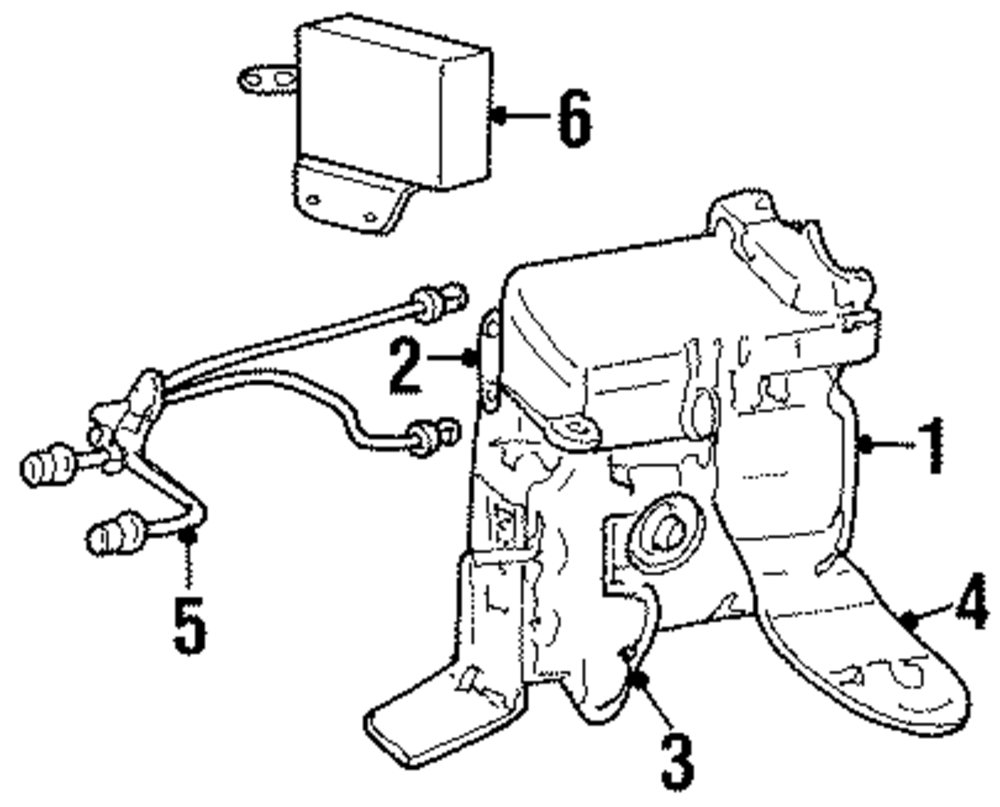 6
2
1
5
4
3