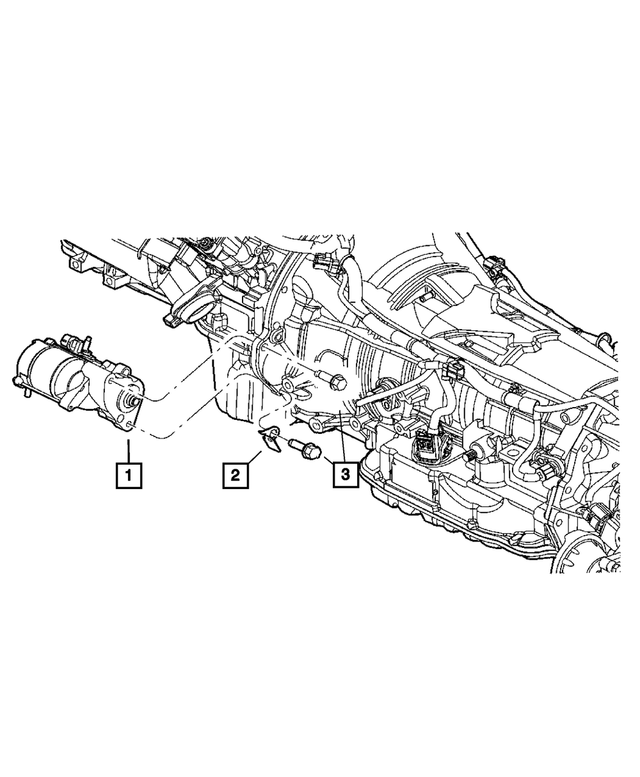 1
2
3