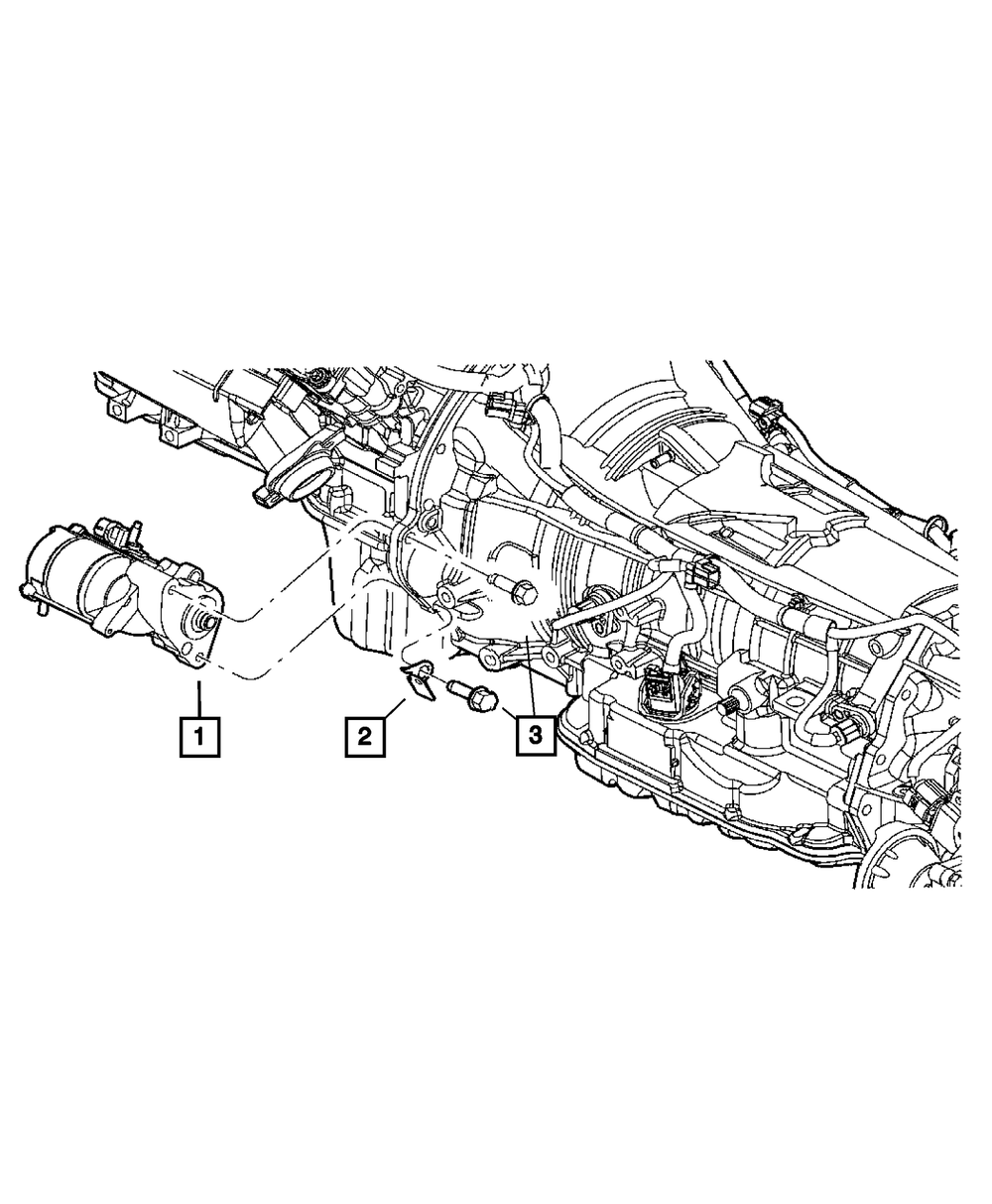 1
2
3