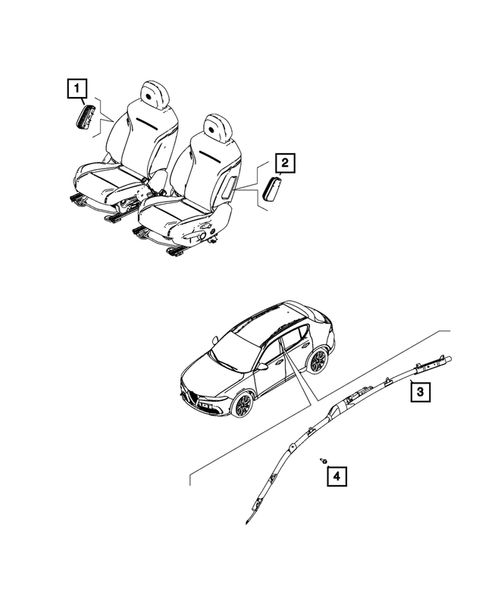 1

2

3

4