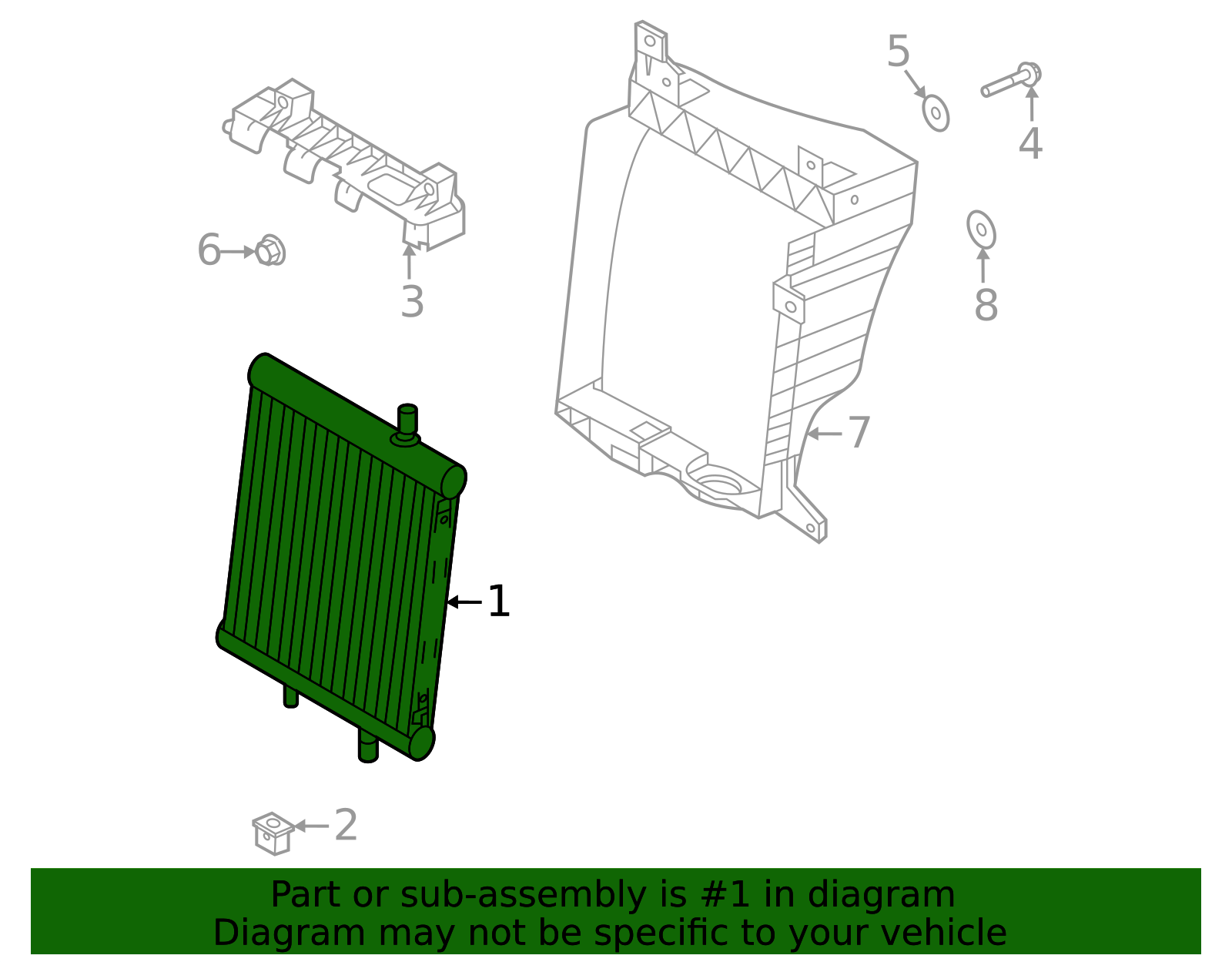 5
4
6
3
8
7
1
2
Part or sub-assembly is #1 in diagram
Diagram may not be specific to your vehicle