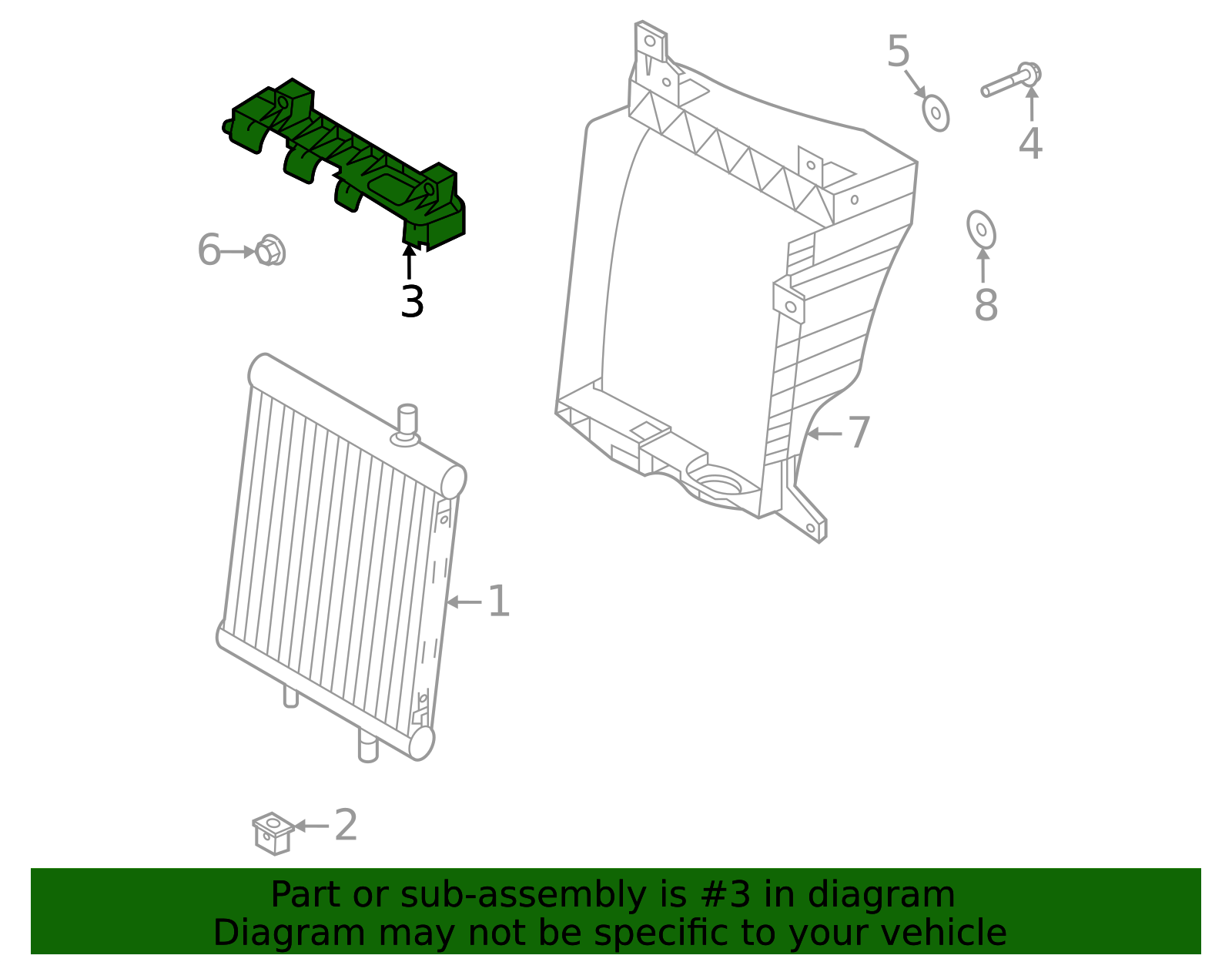 5
4
6
3
8
7
1
2
Part or sub-assembly is #3 in diagram
Diagram may not be specific to your vehicle