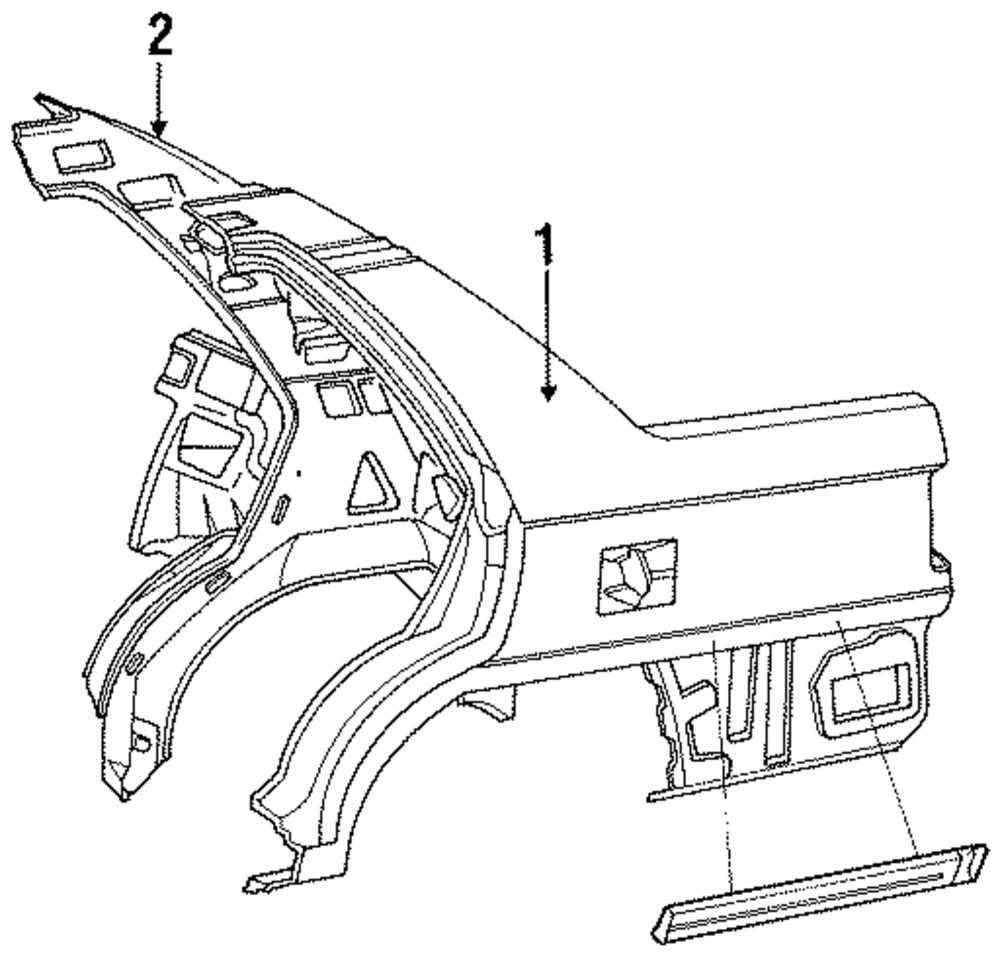 2
1