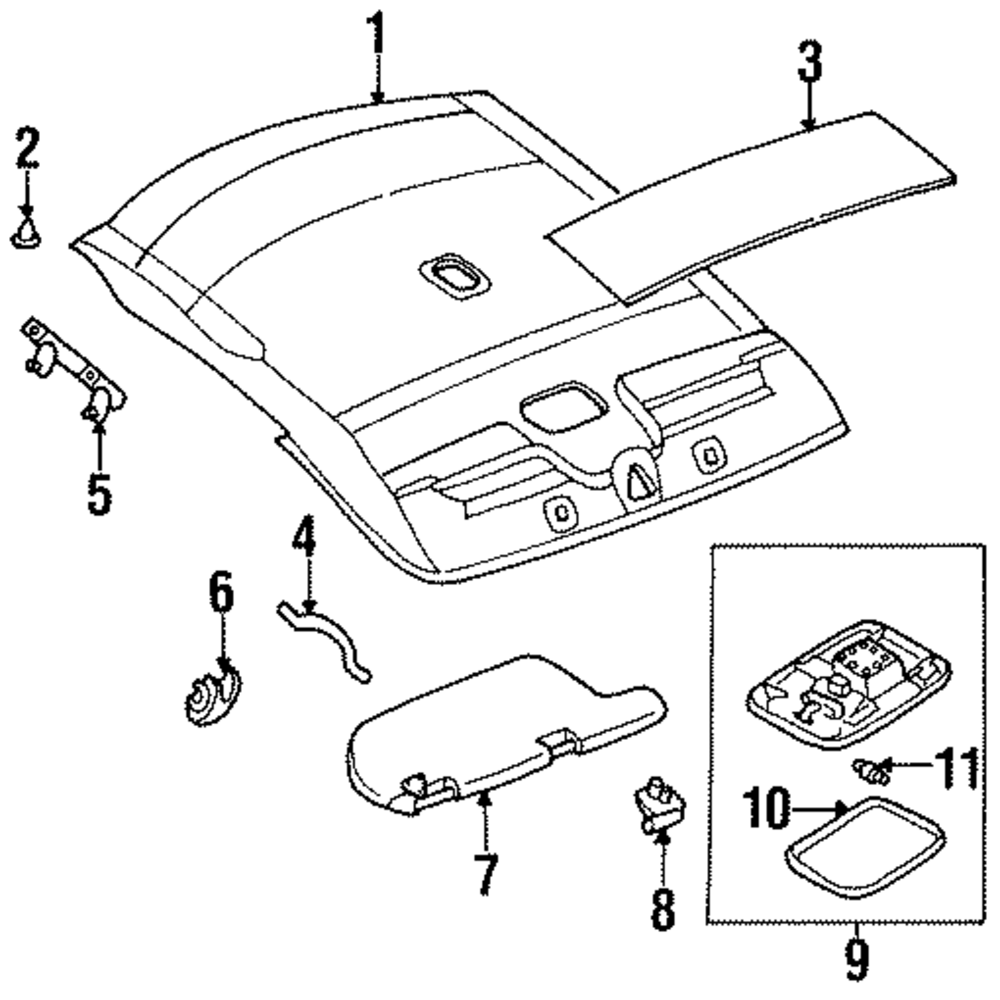 1
3
2
5
4
6
7
8
11
10
9