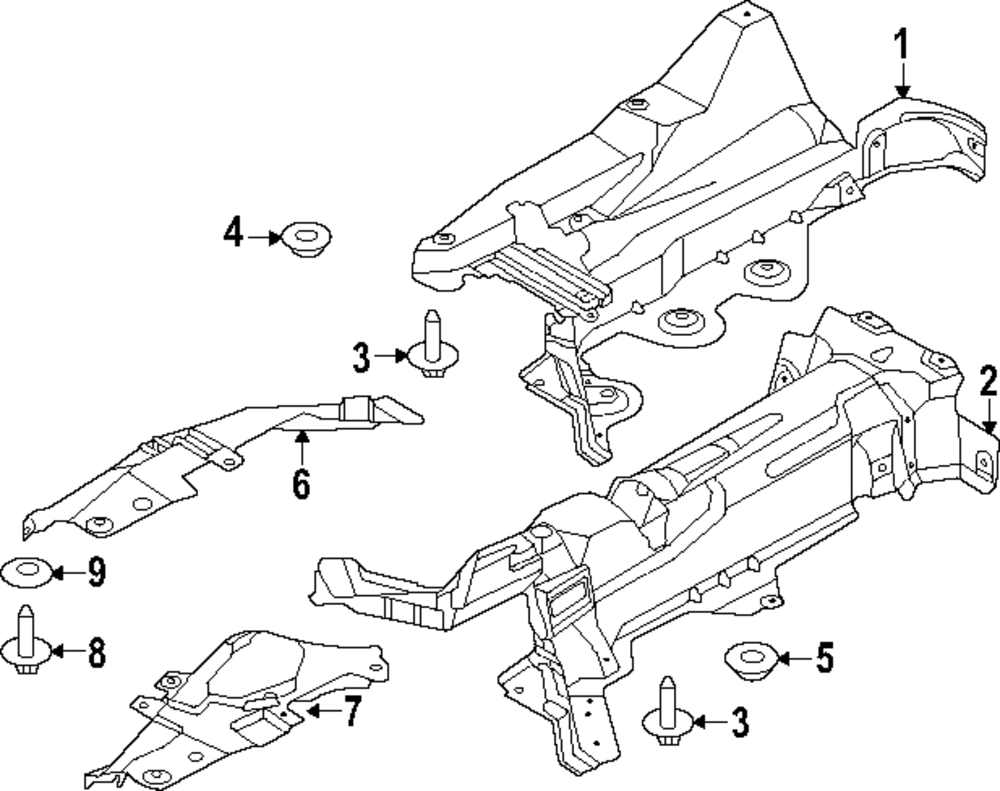 1
4
3
2
6
9
8
5
7
3