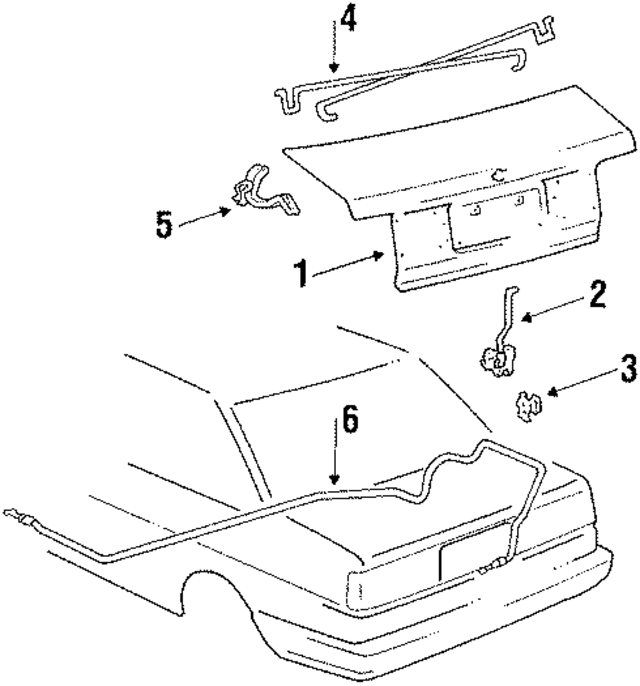 4
5
1
2
3
6