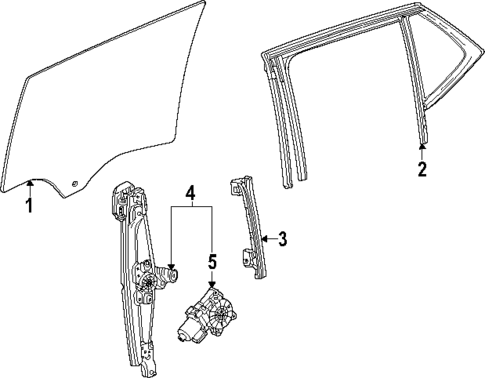 1
2
4
3
5