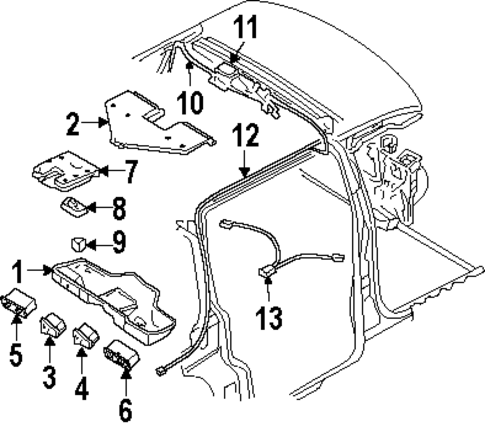 11
10
2
12
7
8
9
1
13
5
3
4
6