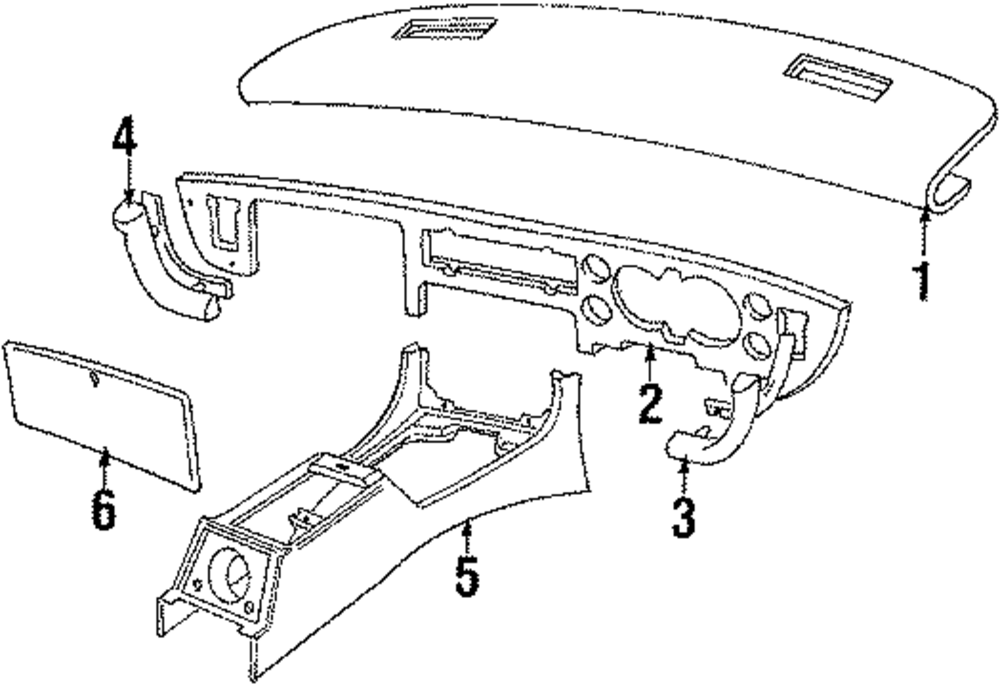 4
1
2
6
3
5