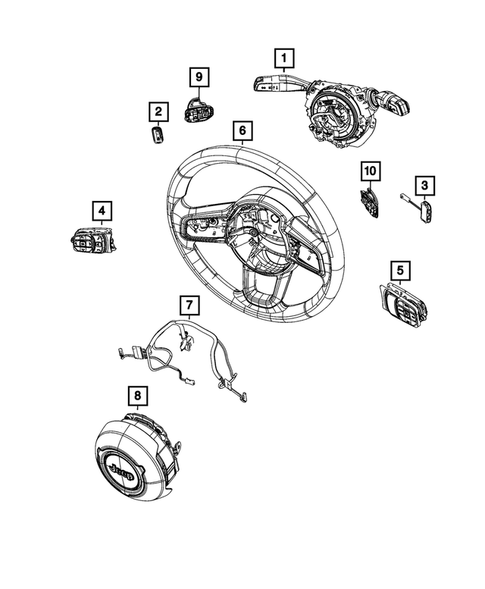 1
9
2
6
10
3
4
5
7
8
Jeep