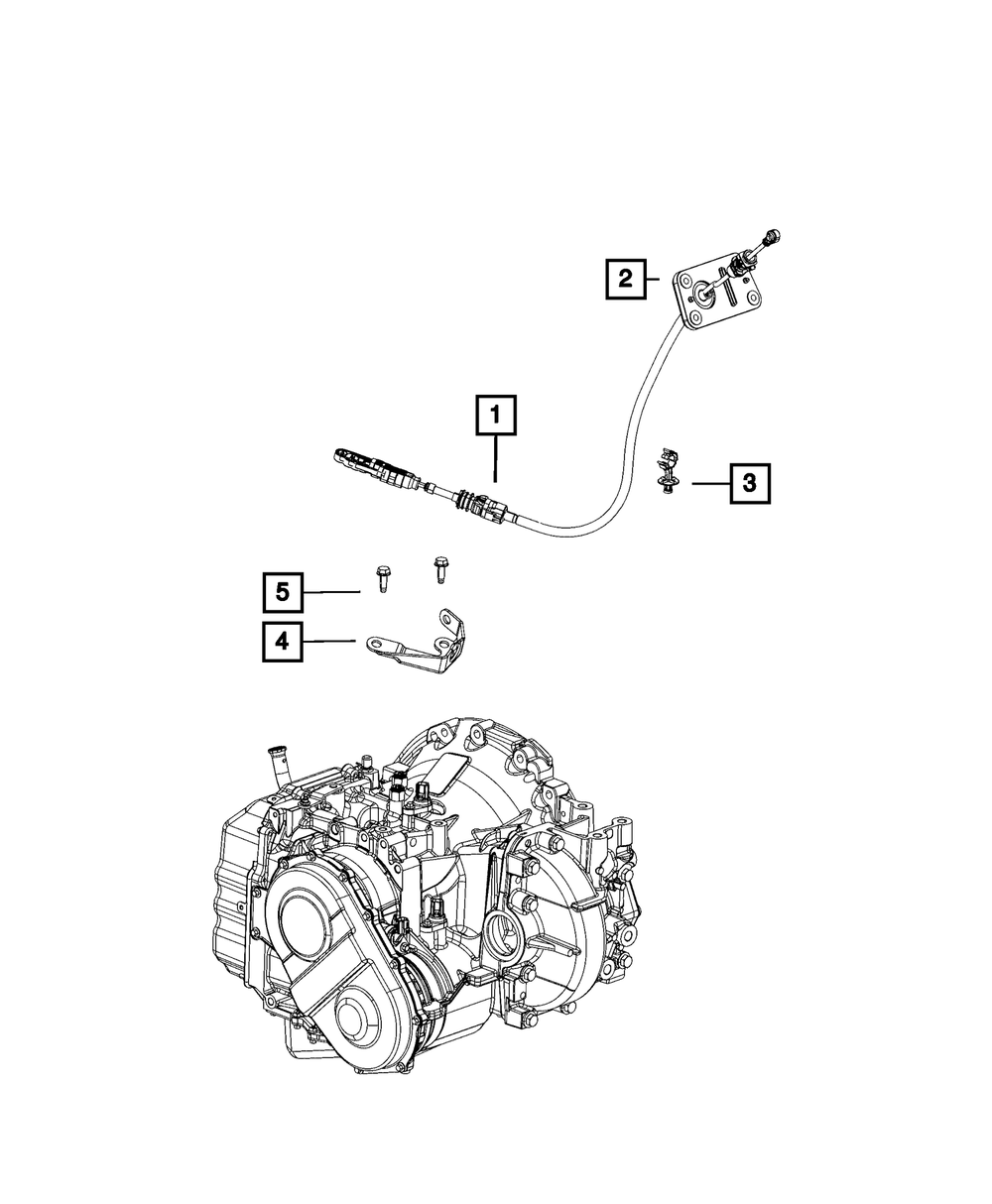 2

1

3

5

4