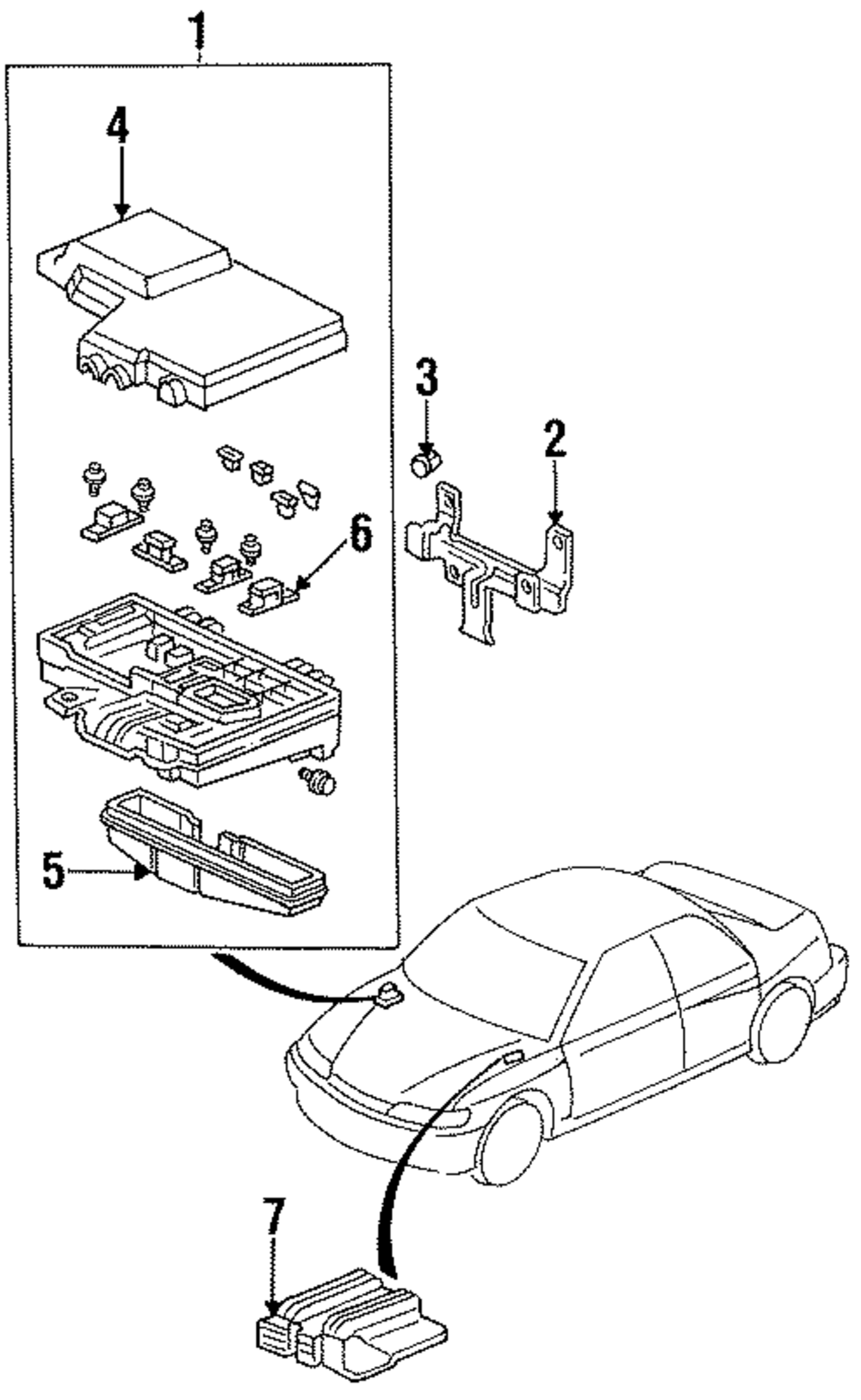 1
4
3
2
6
5
7