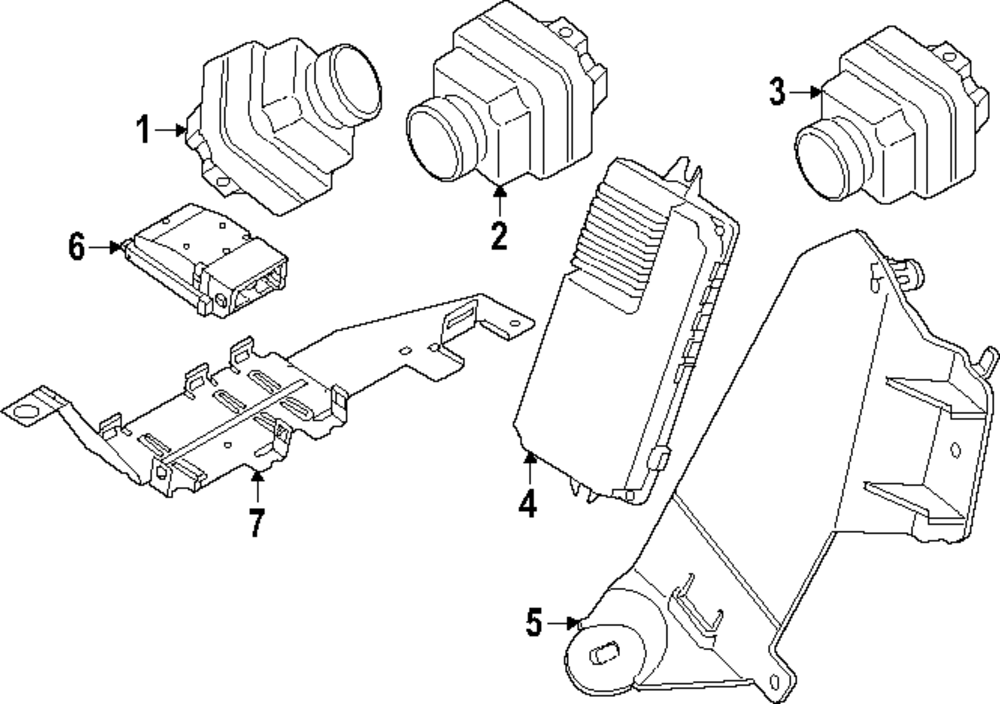 1
2
3
6
7
4
5