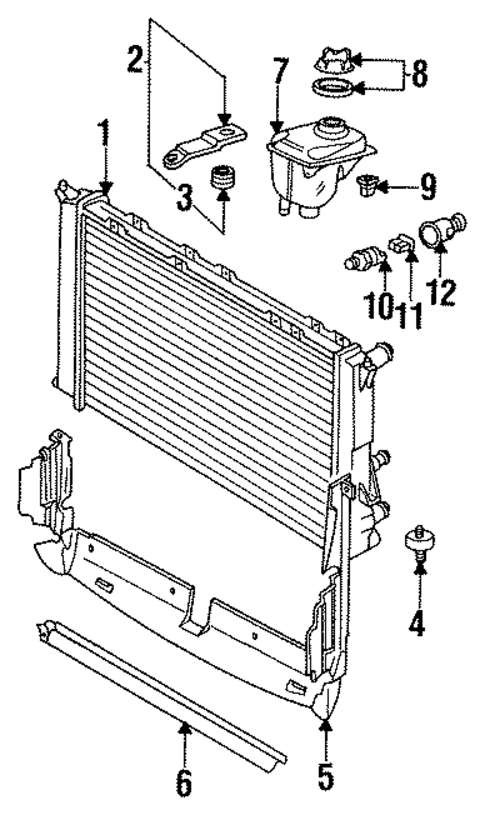 2
7
8
1
3
9
10
11
12
4
6
5