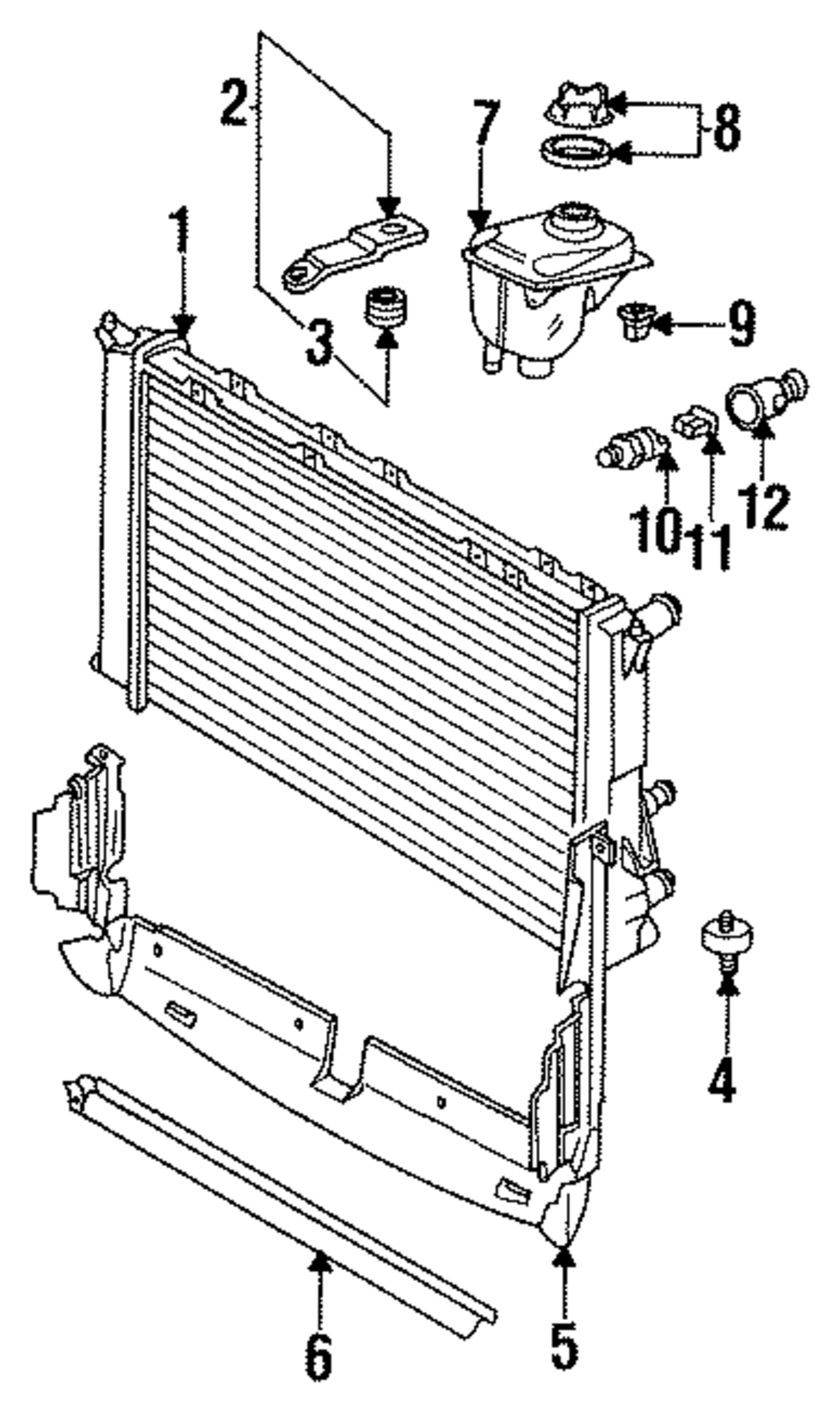 2
7
8
1
3
9
10
11
12
4
6
5