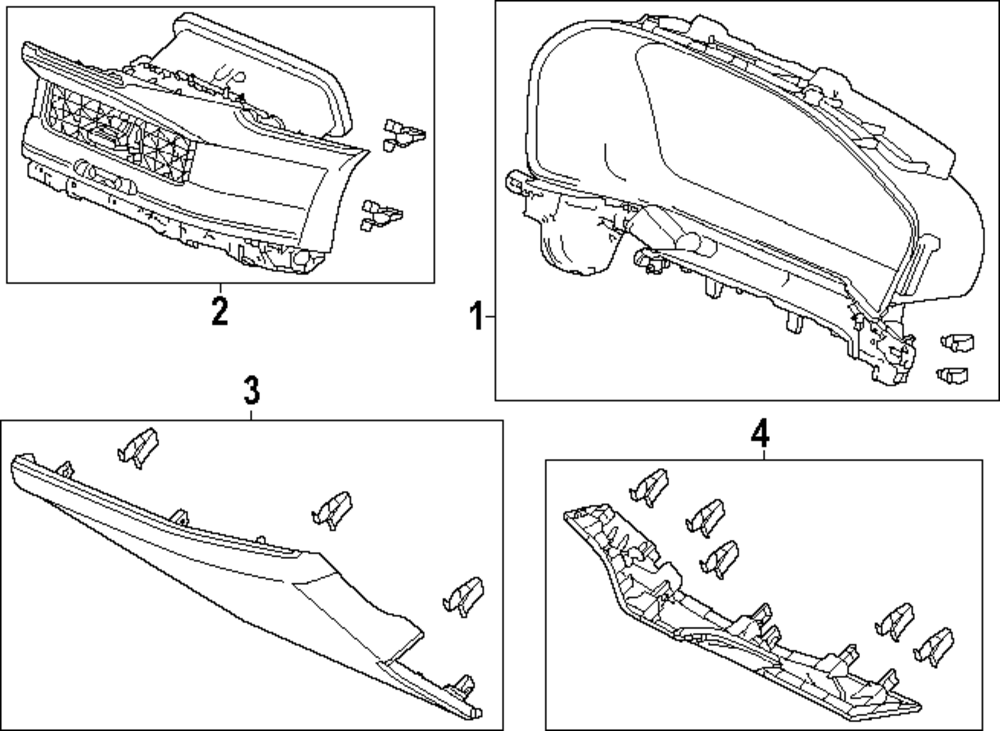 UP
2
1
3
4