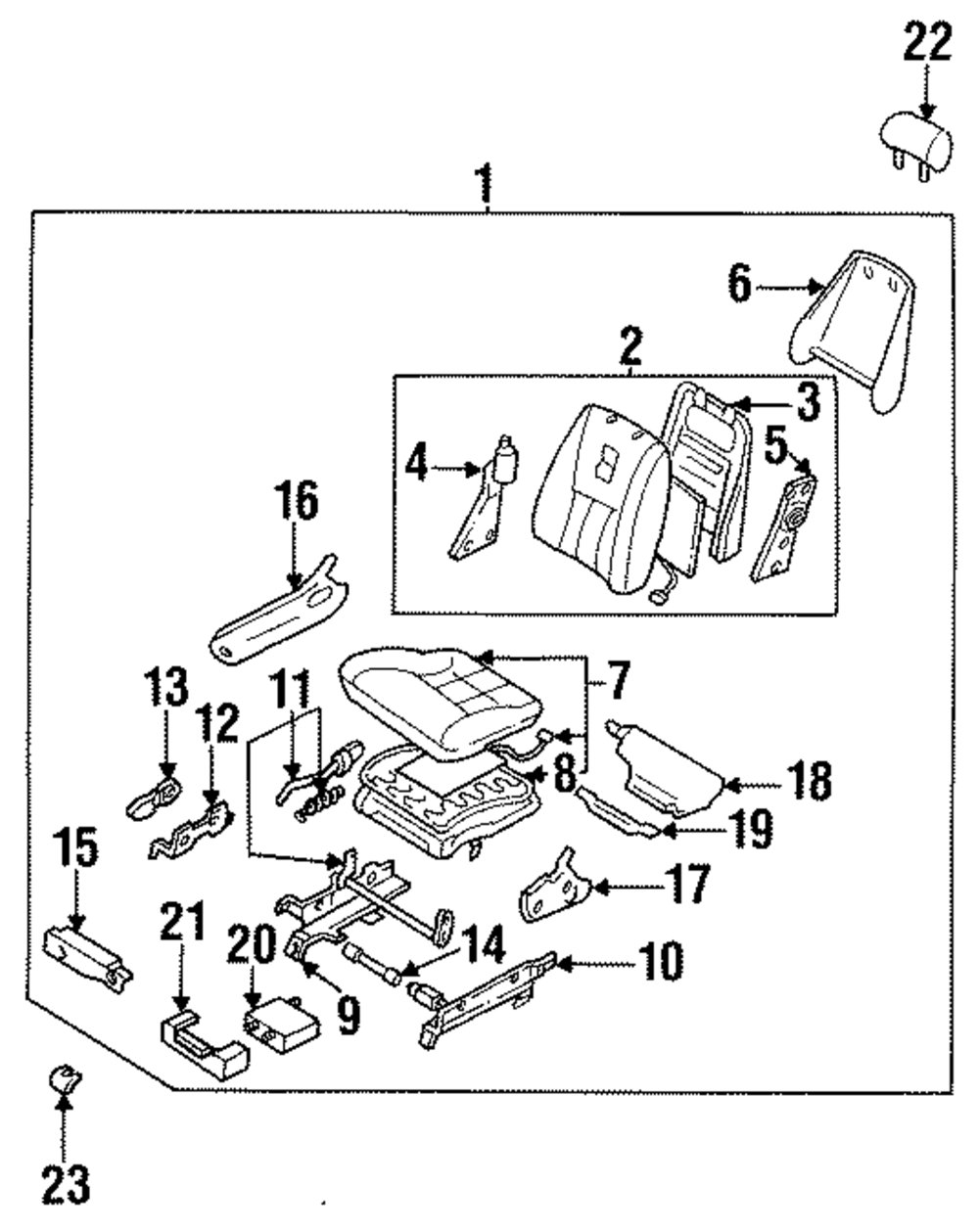 22
1
6
2
3
4
5
16
7
13
11
12
8
18
19
15
17
21
20
14
10
9
23