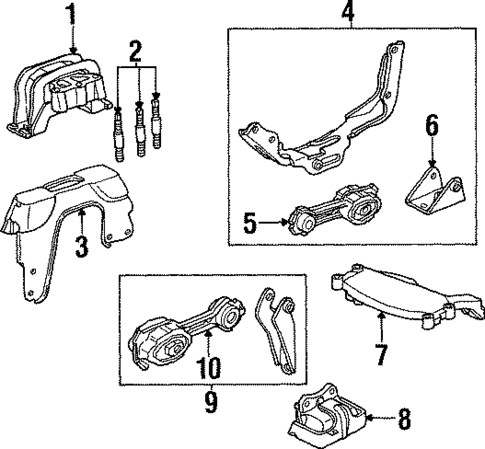 1
2
4
6
3
5
7
10
9
8