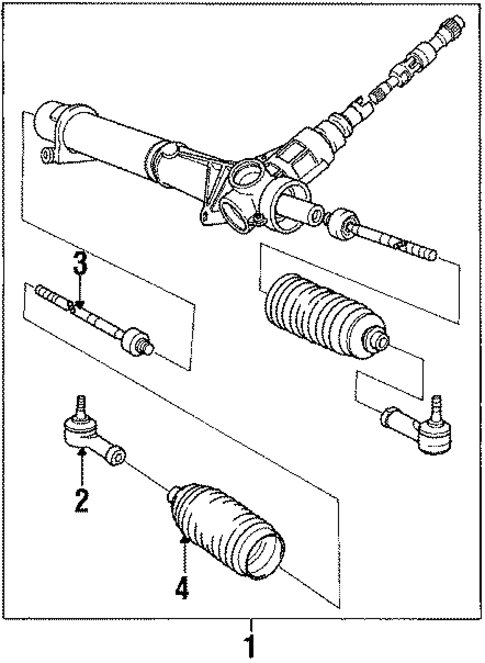 3
2
4
1